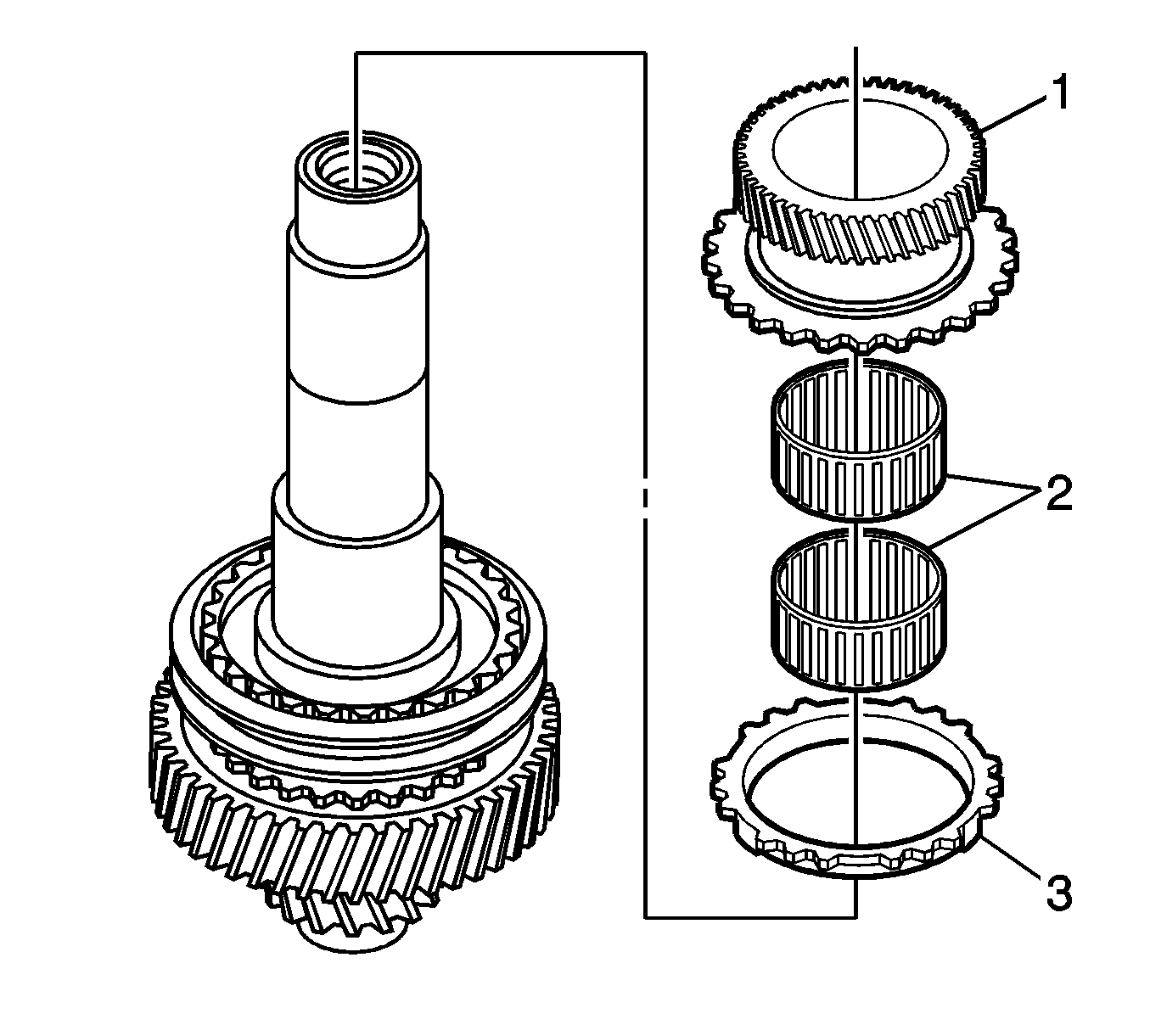 1
2
3