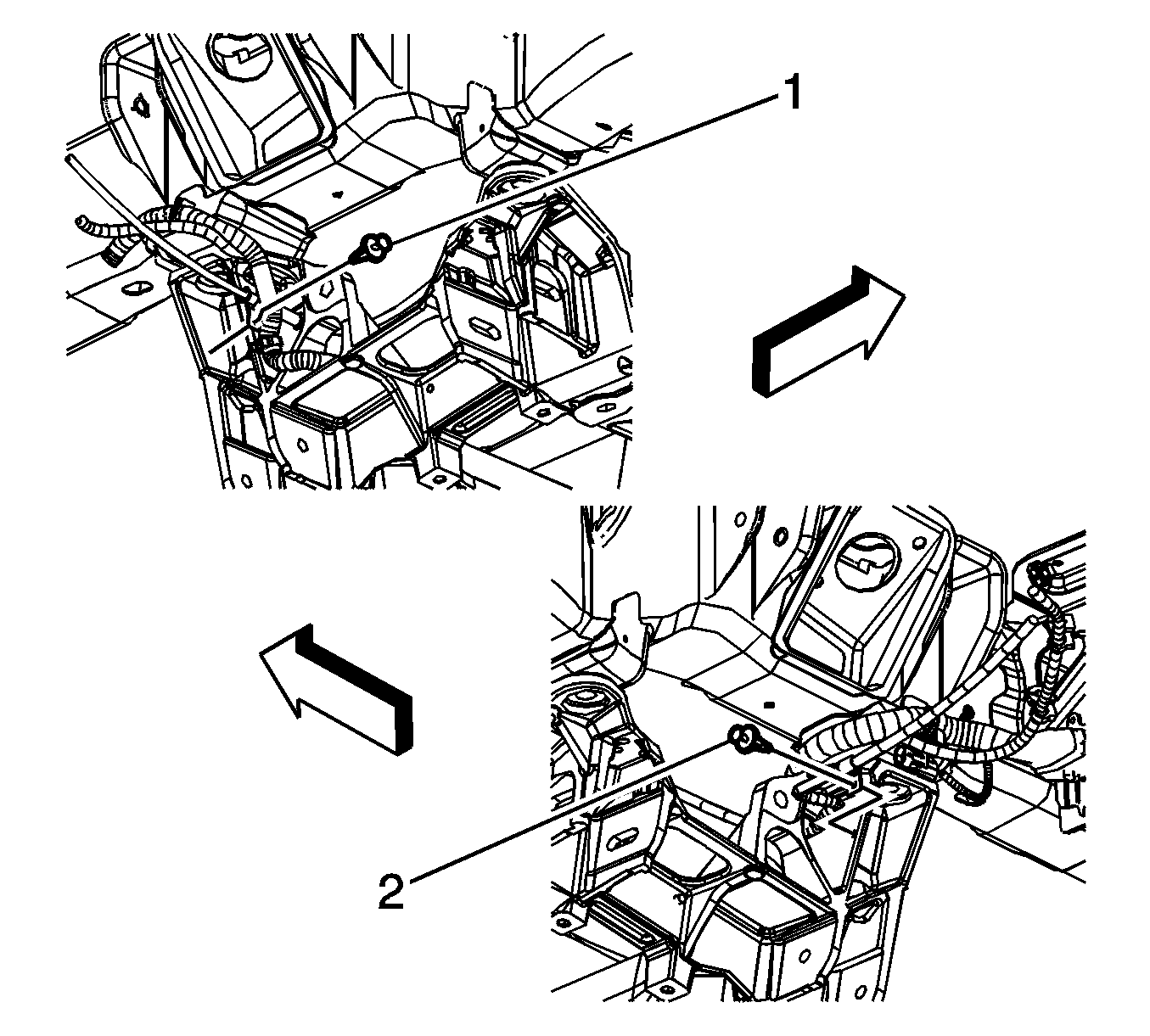 1

2