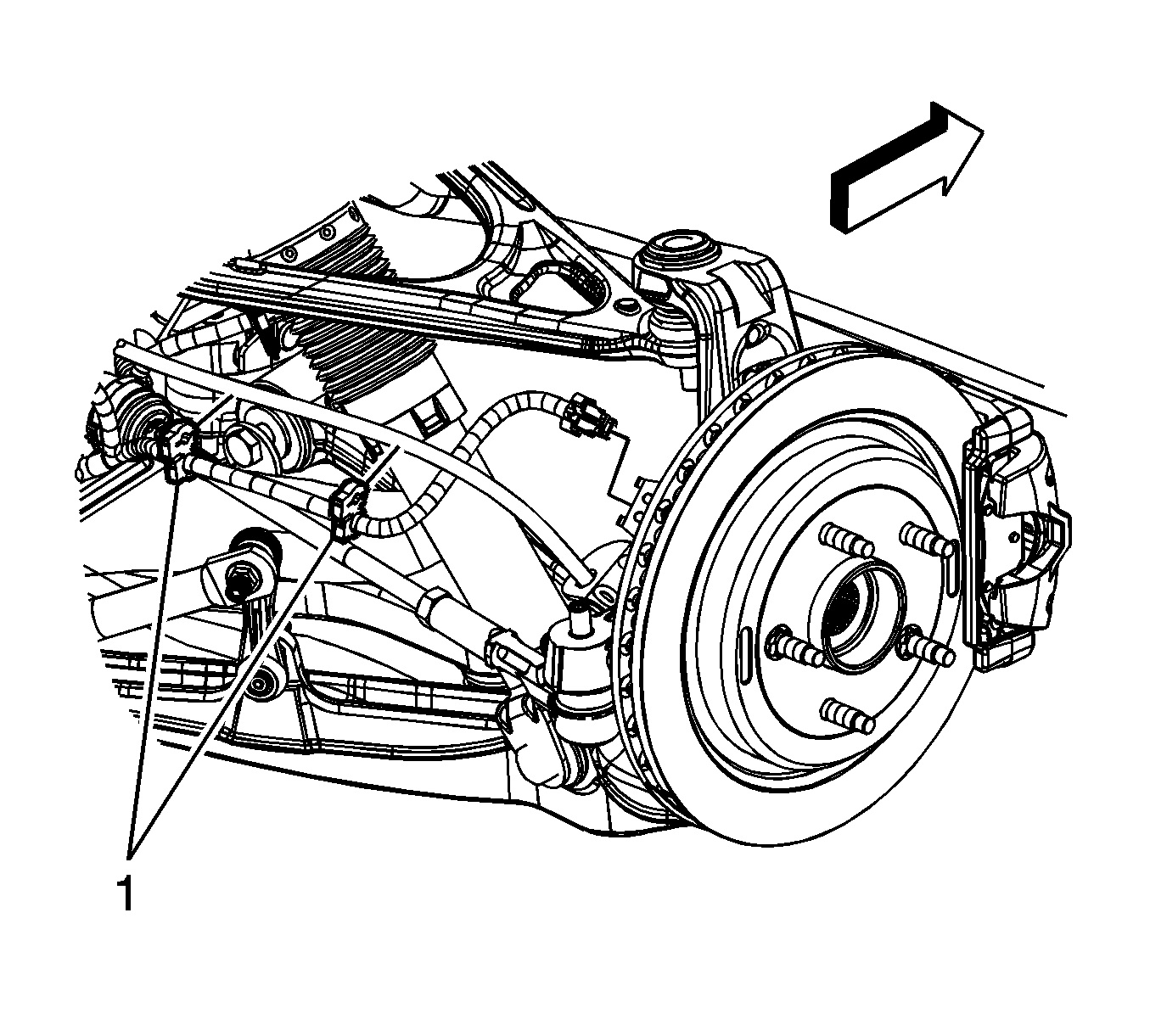 1