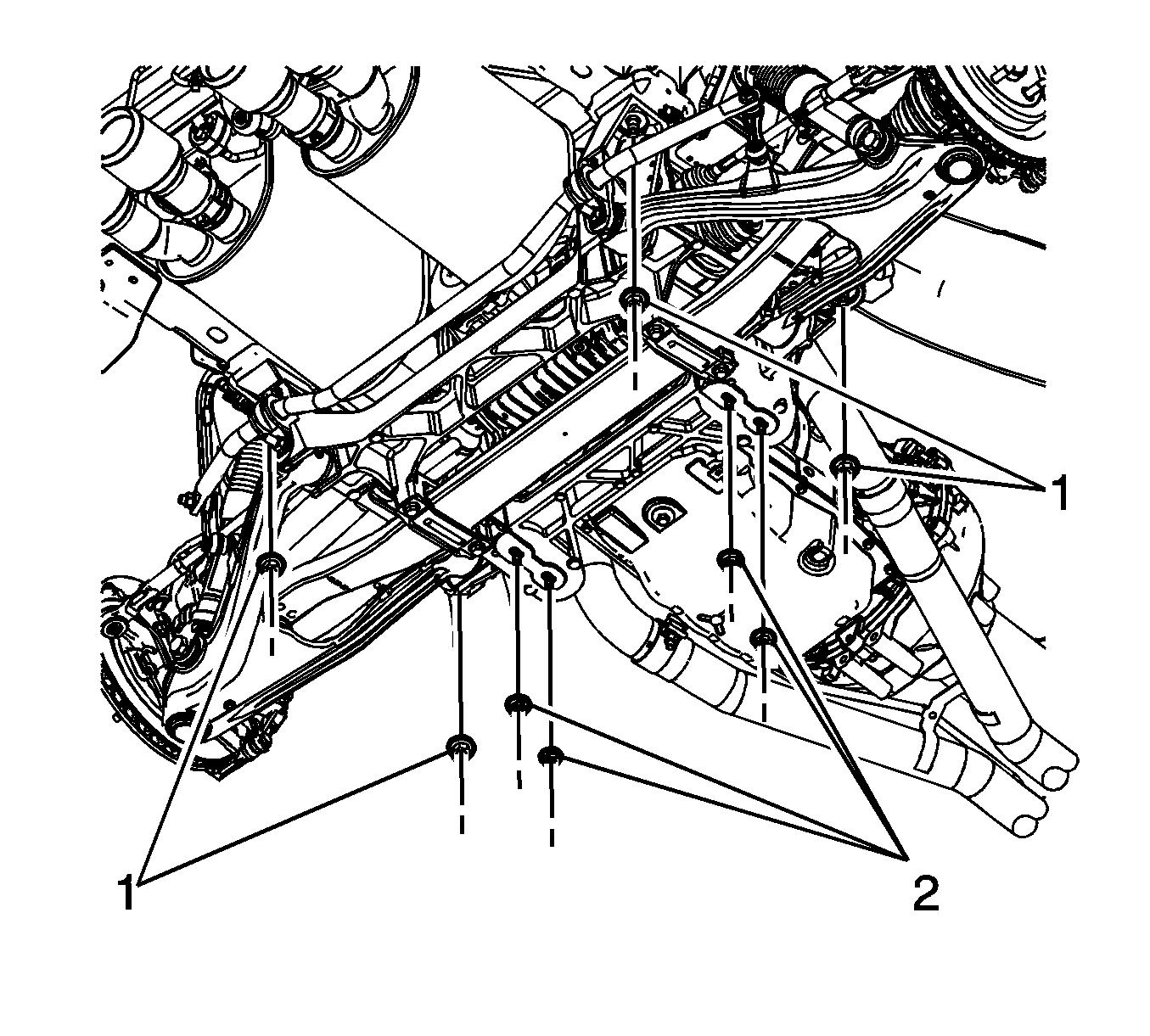 1
1
2