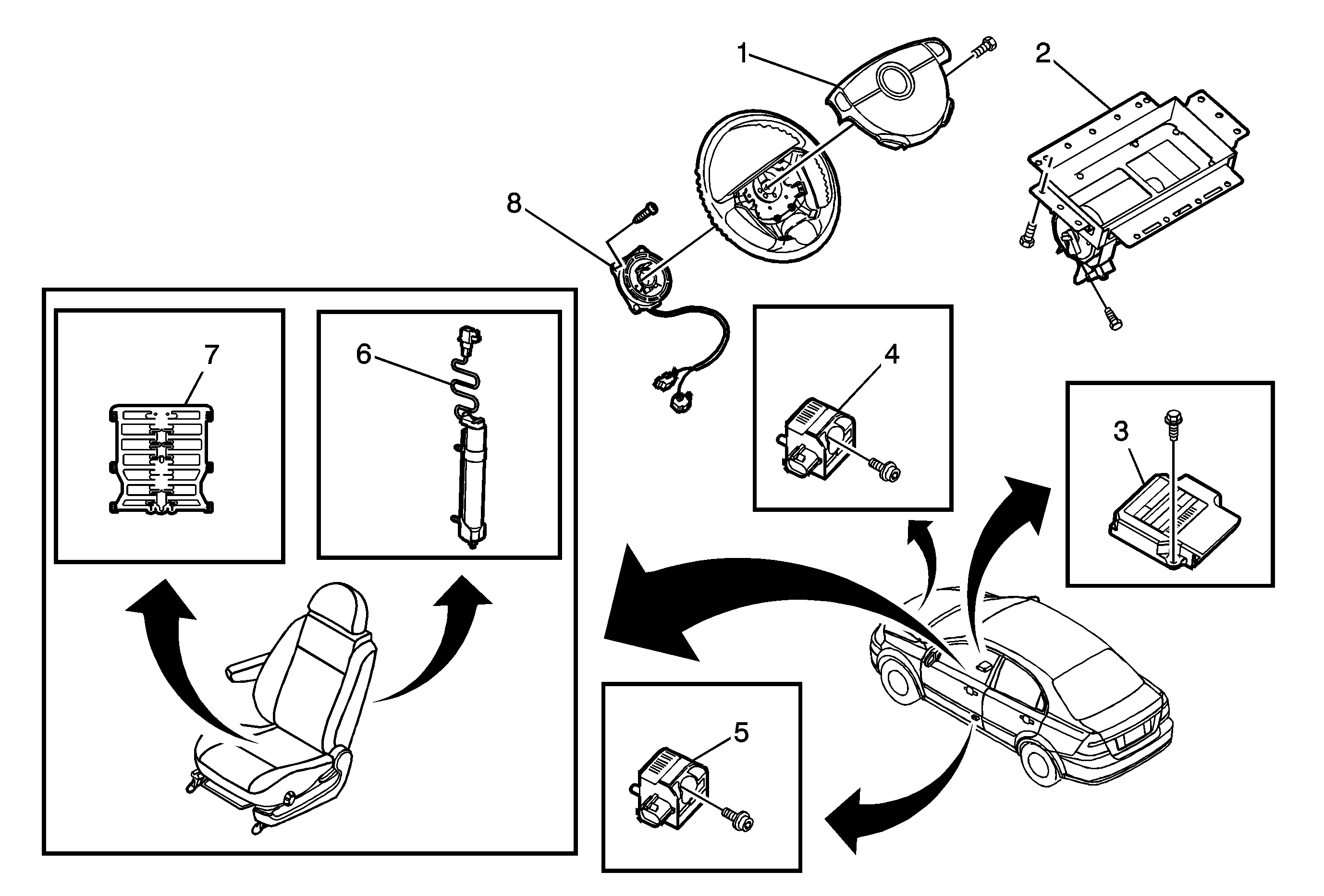 1
2
8
7
6
4
3
5