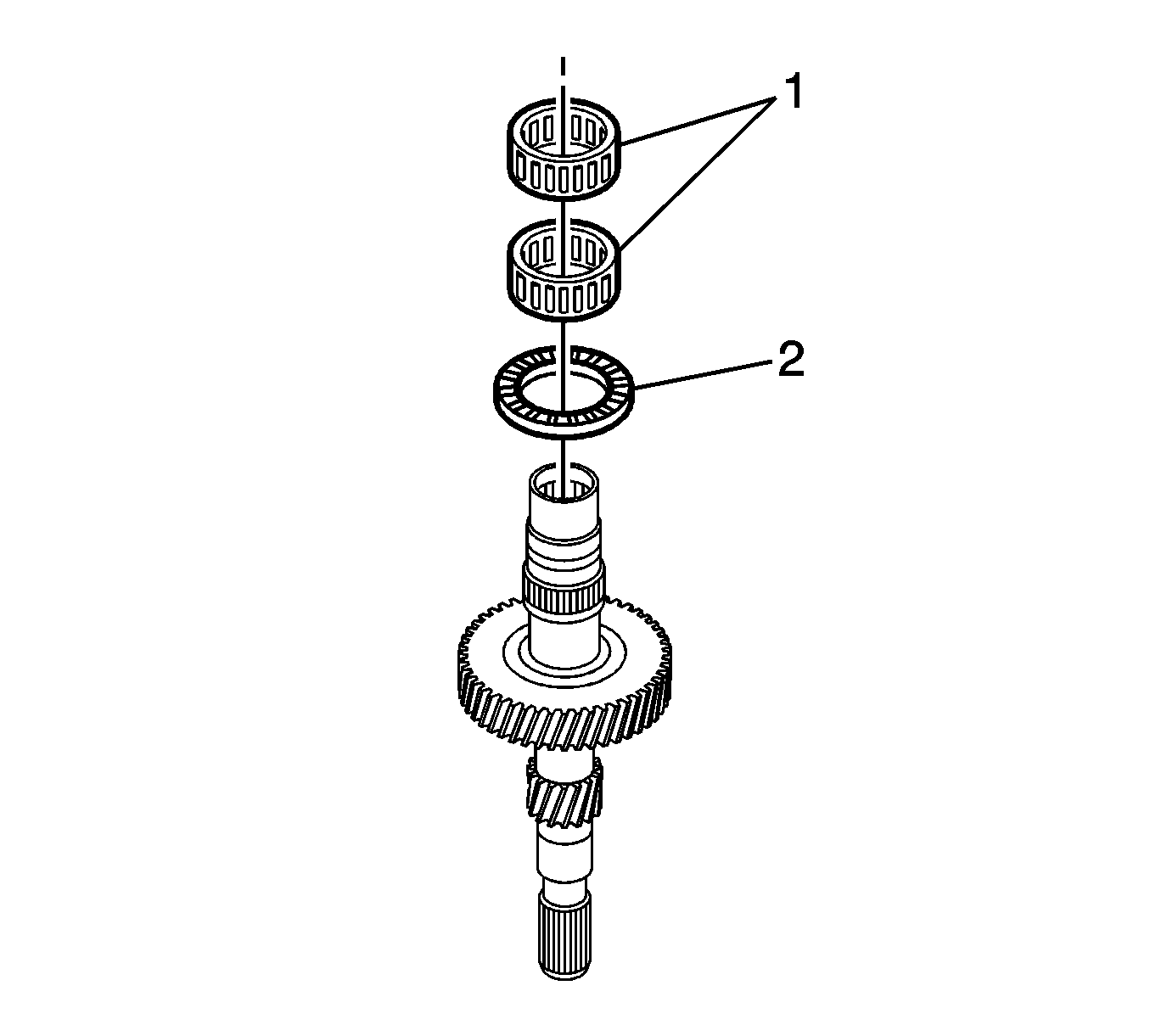 1
2