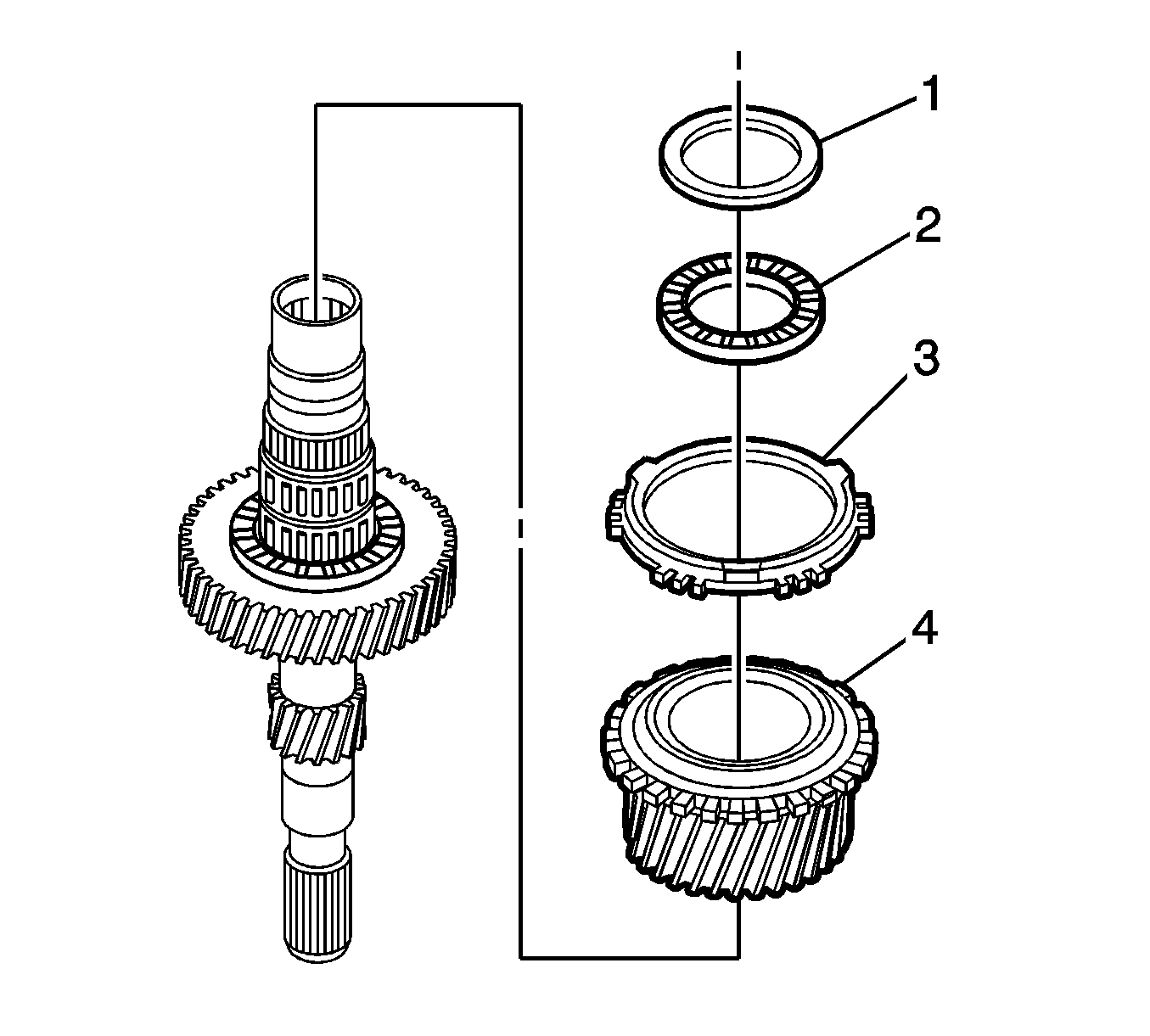 1
2
3
4