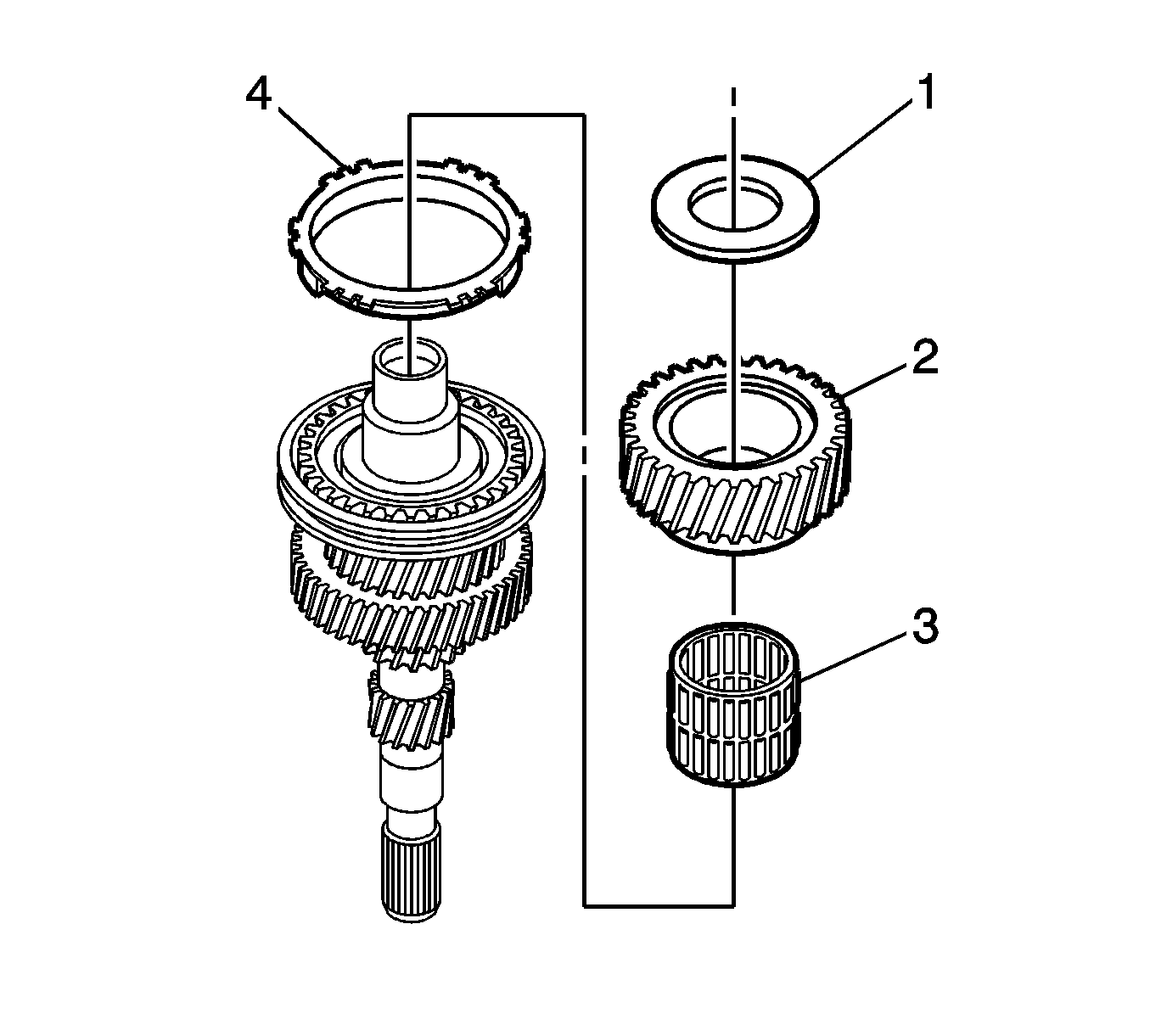 4
1
2
3