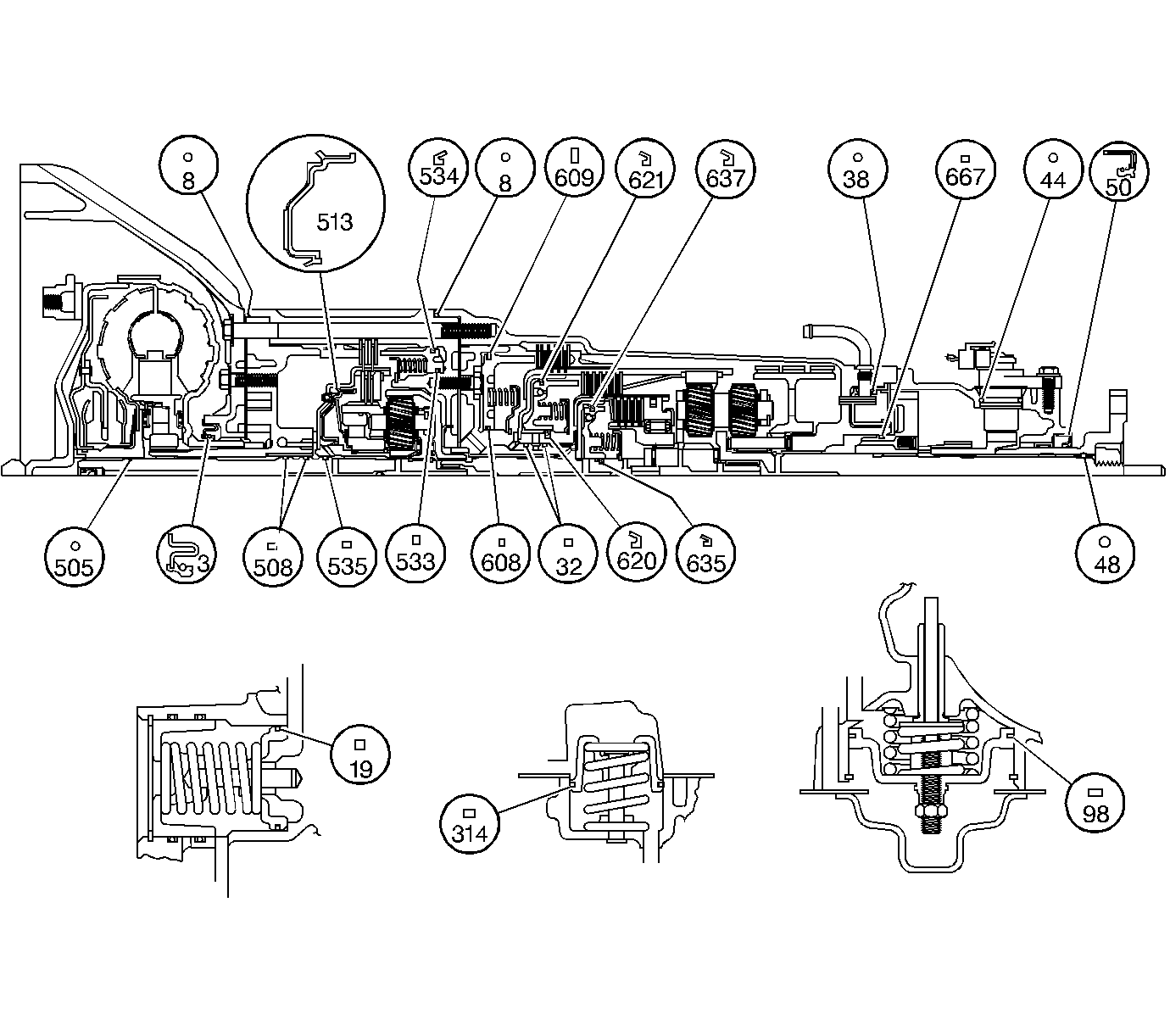 8
513
534
8
609
621
637
38
667
44
50
505
3
508
535
533
608
32
620
635
48
19
314
98