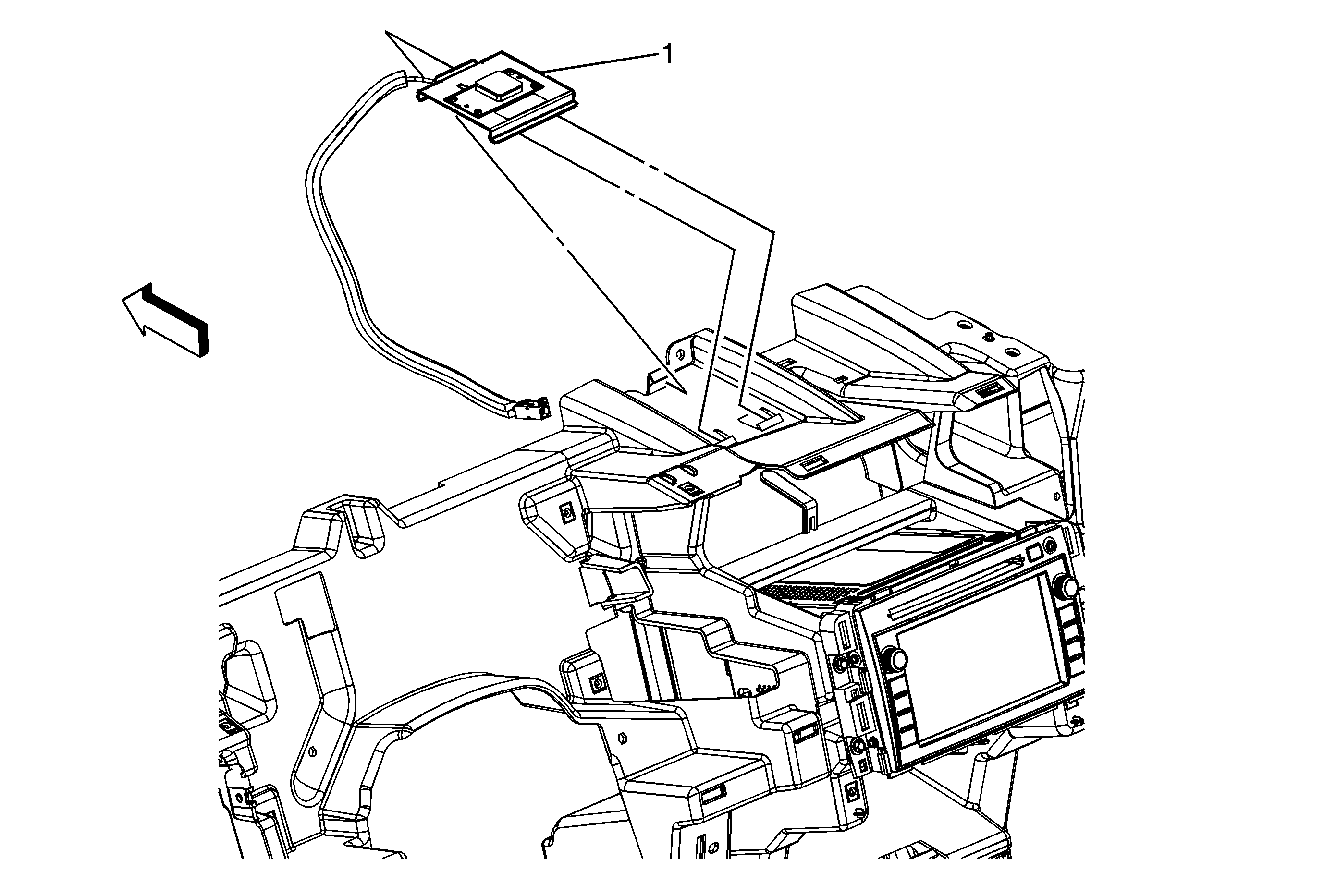 1