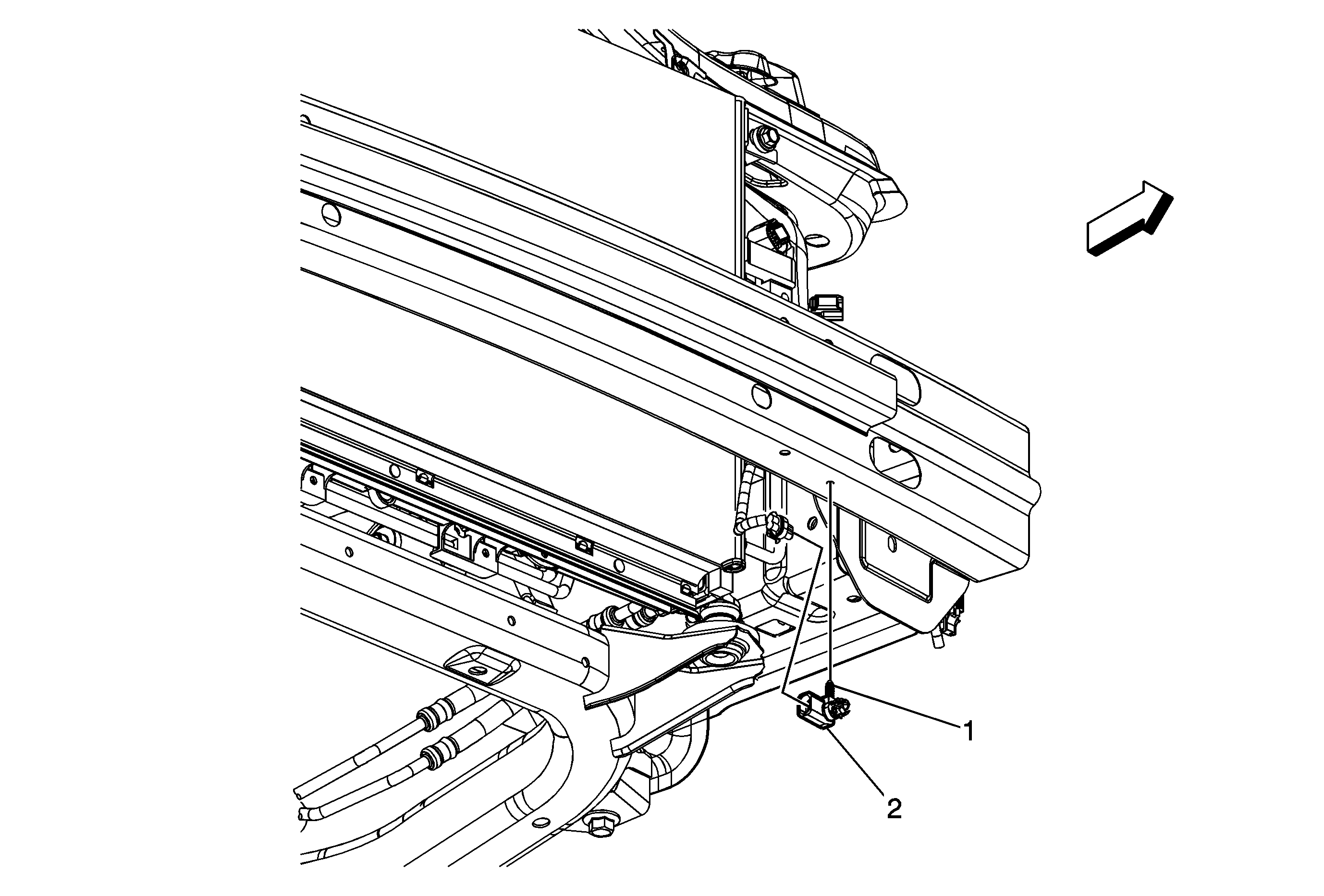 1
2