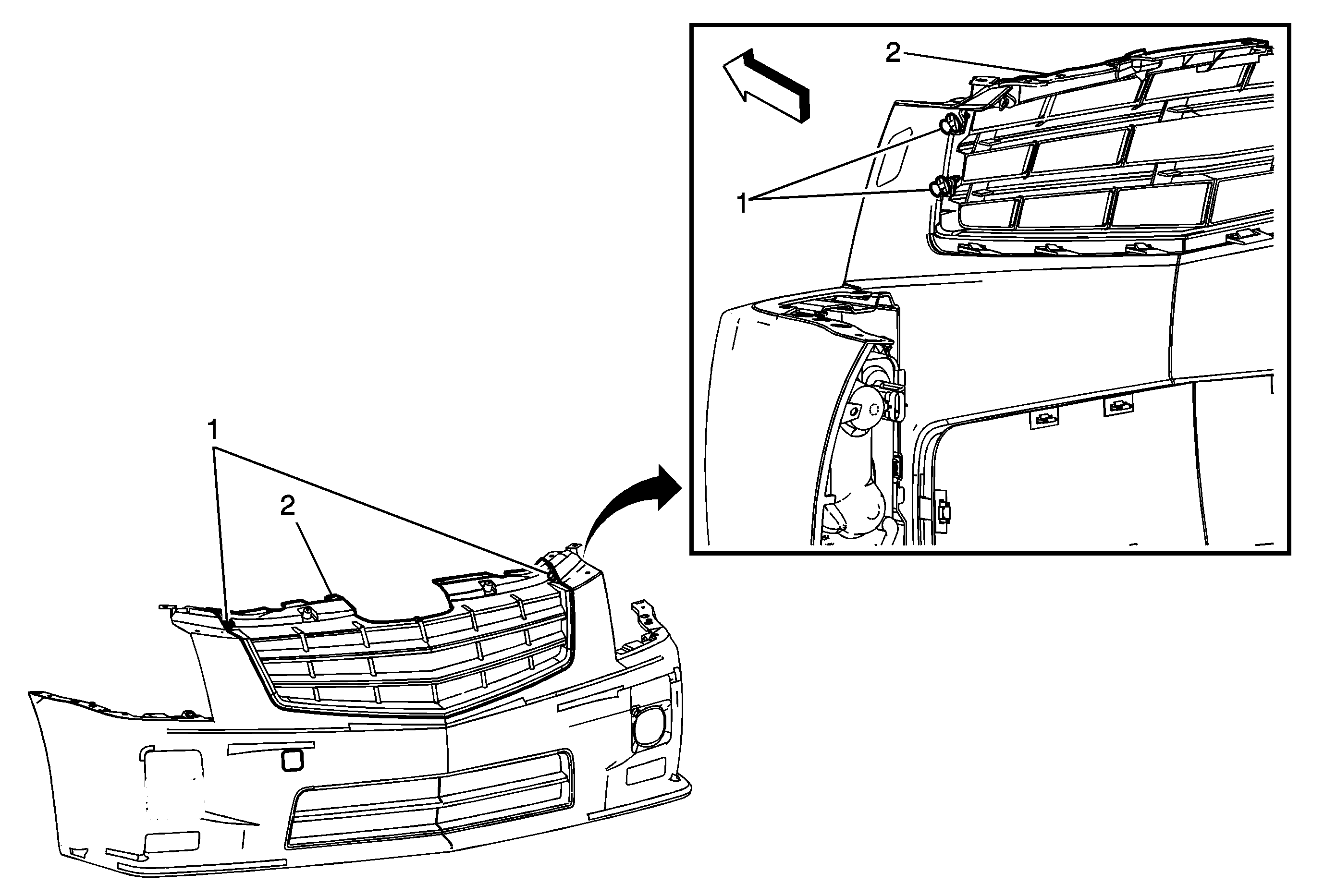 2
1
1
2