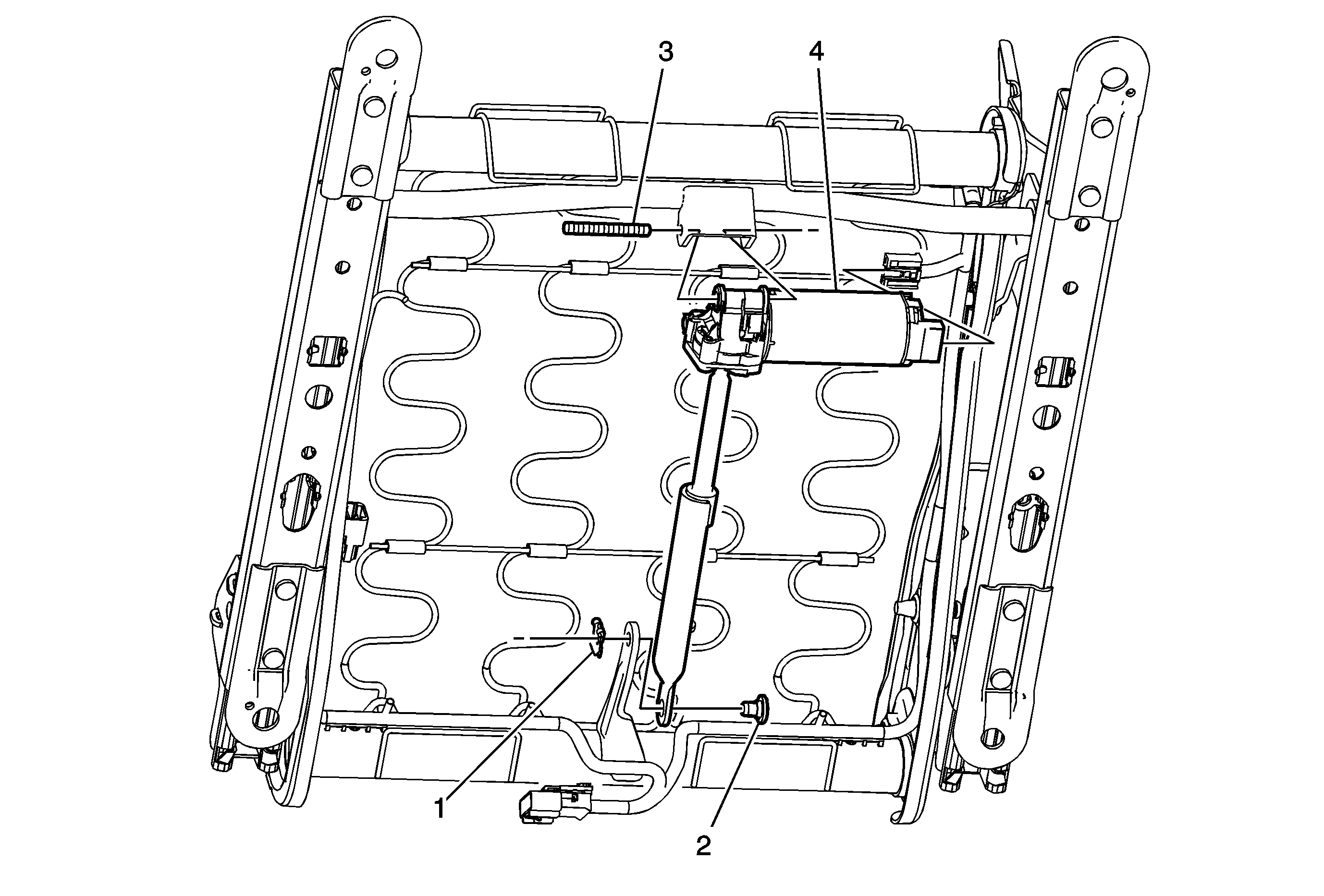 3
4
1
2