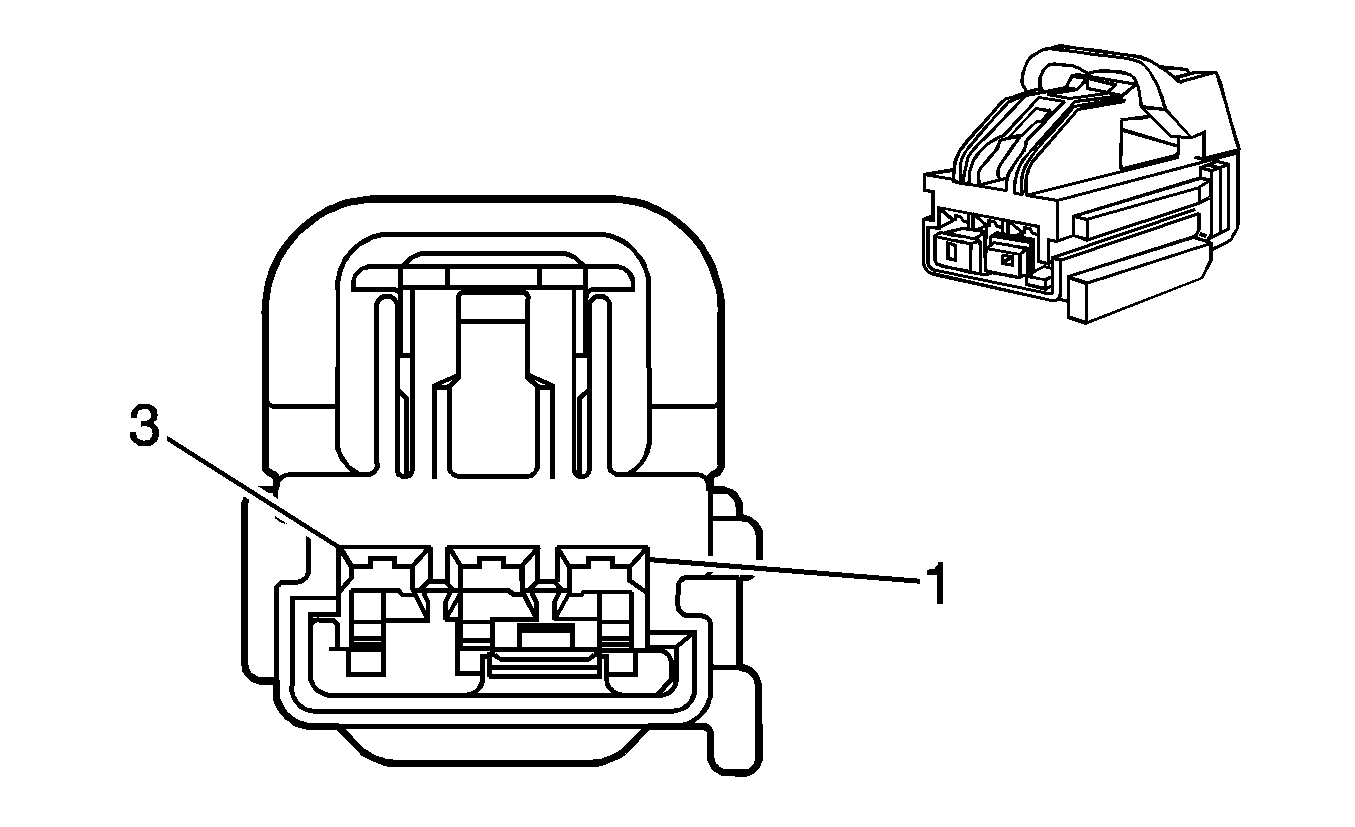 3
1