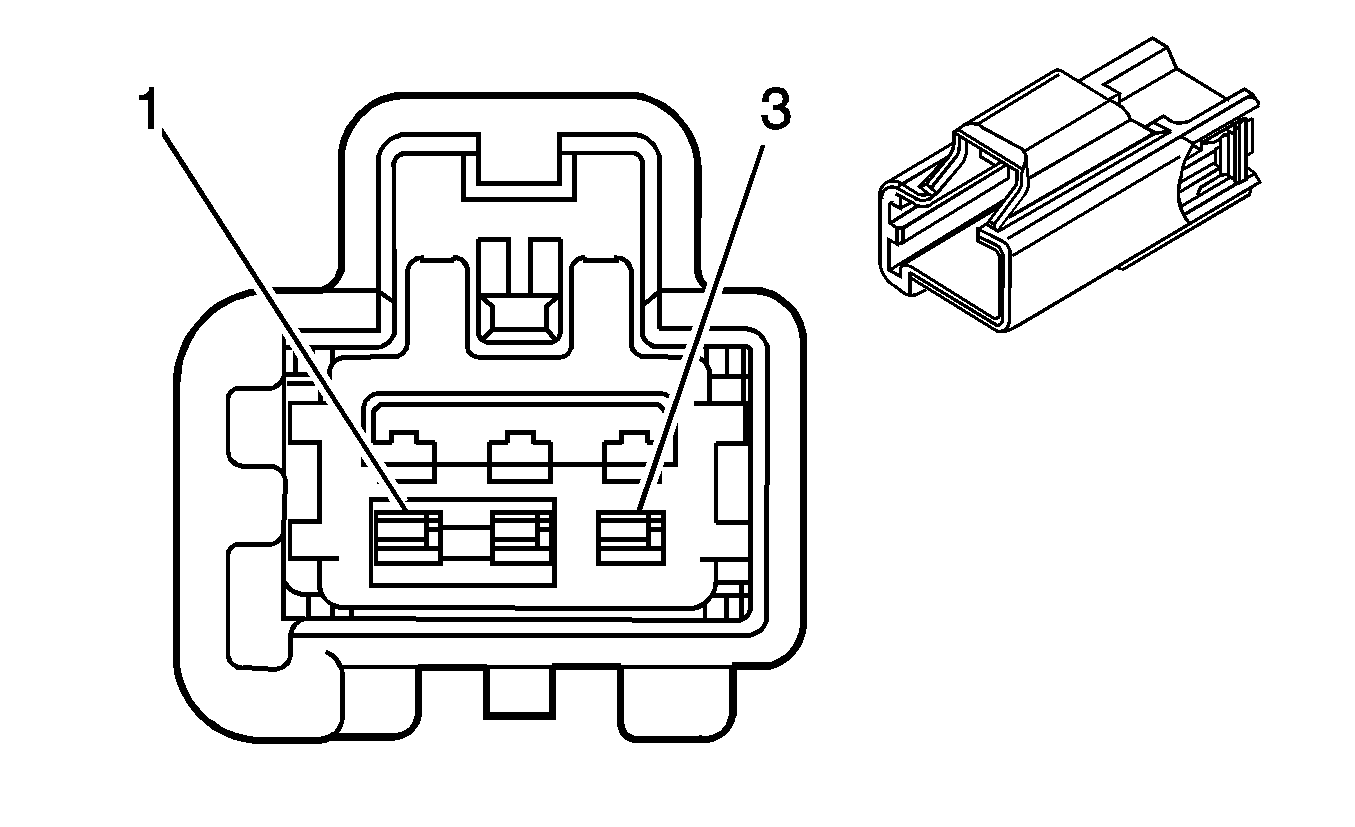 1
3