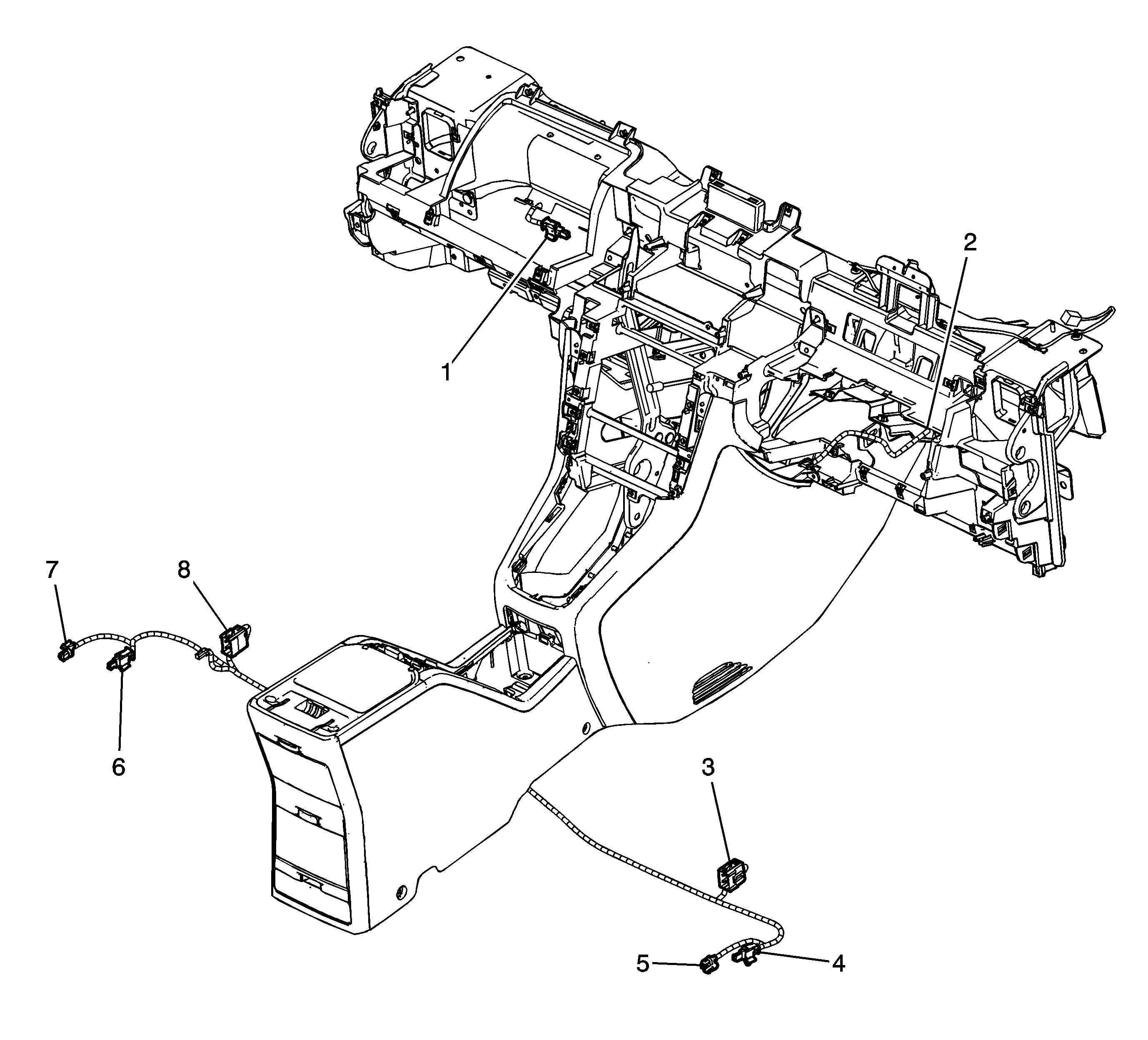 2
1
7
8
6
3
5
4