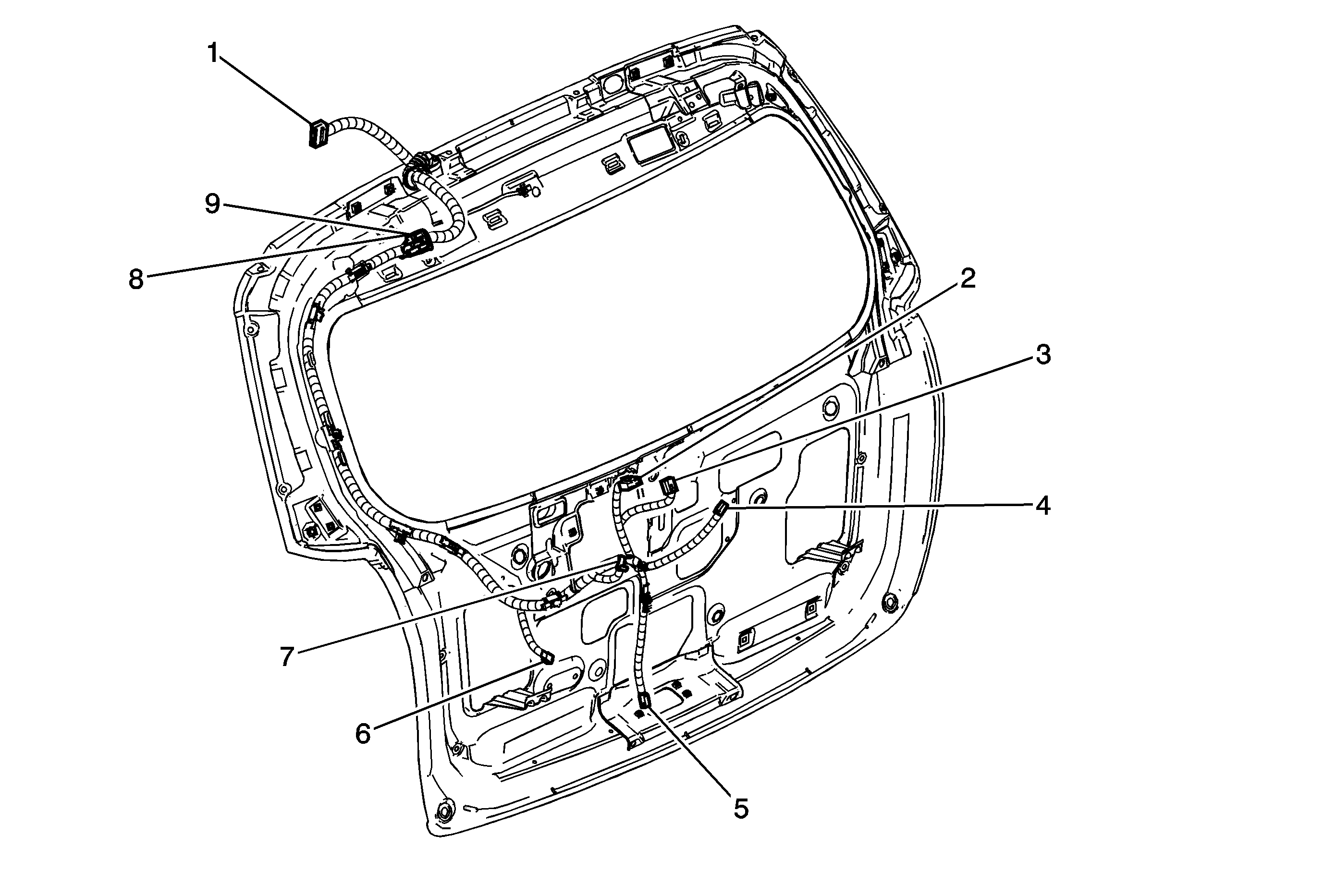 1
9
8
2
3
4
7
6
5