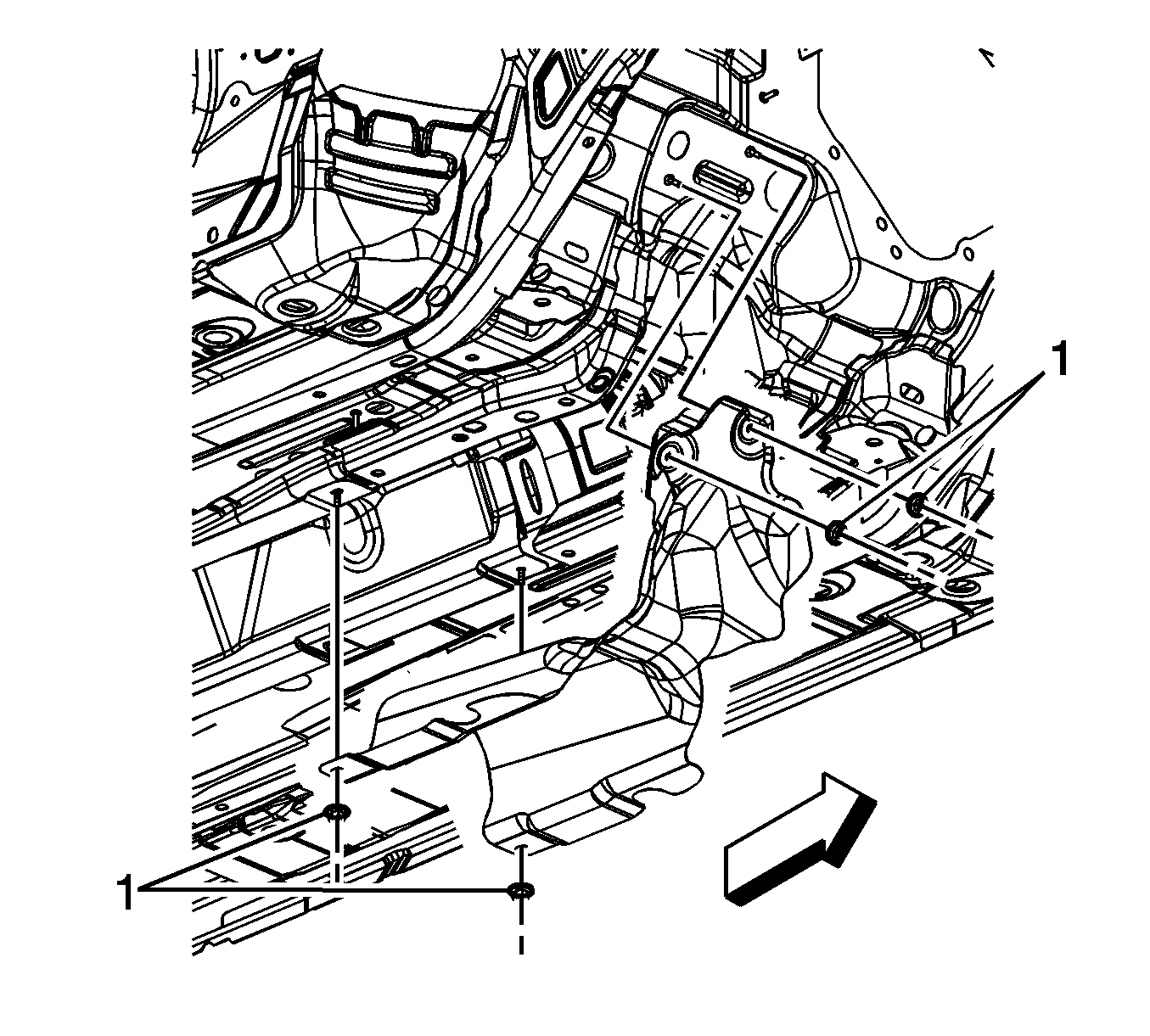 1

1