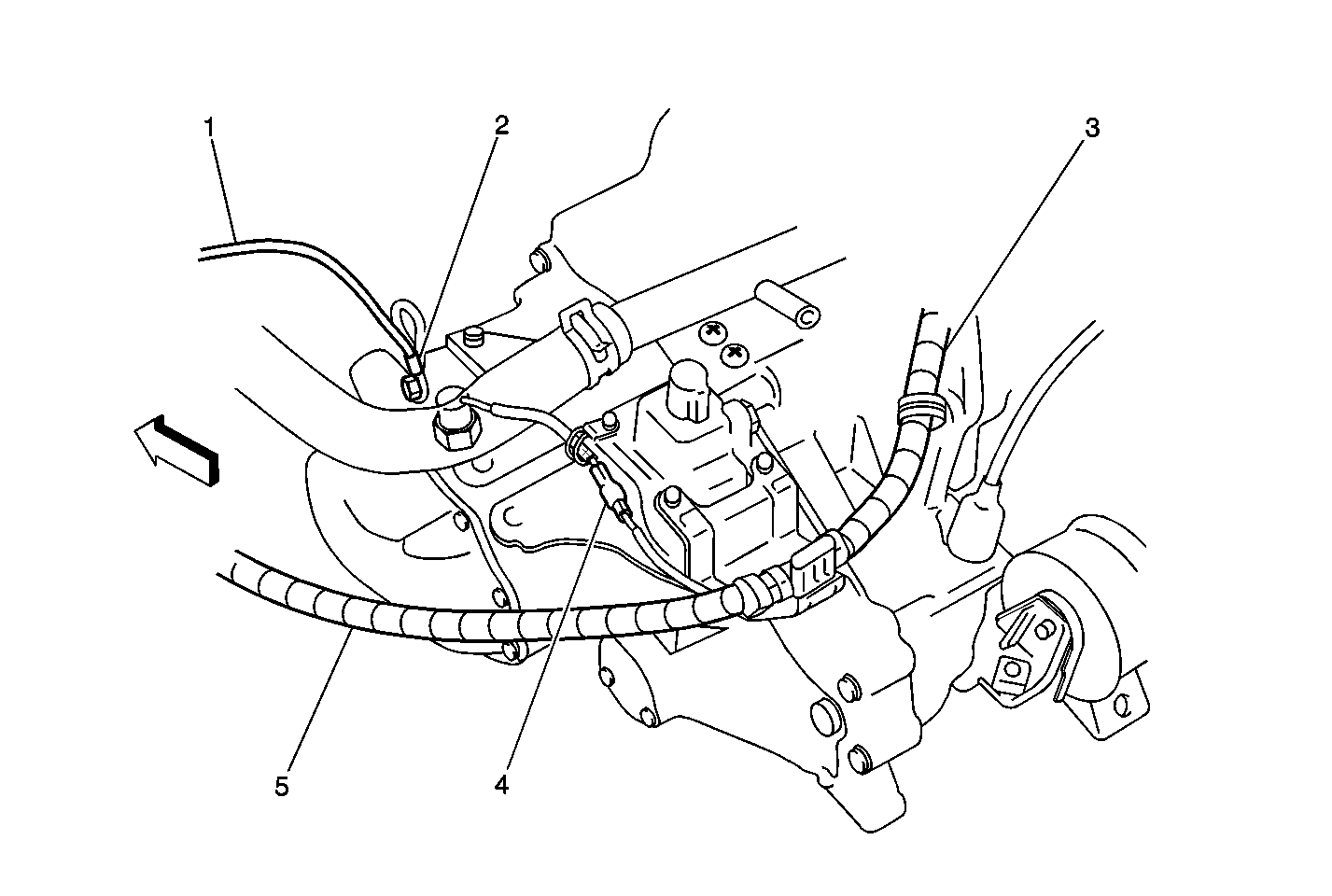 1
2
3
5
4