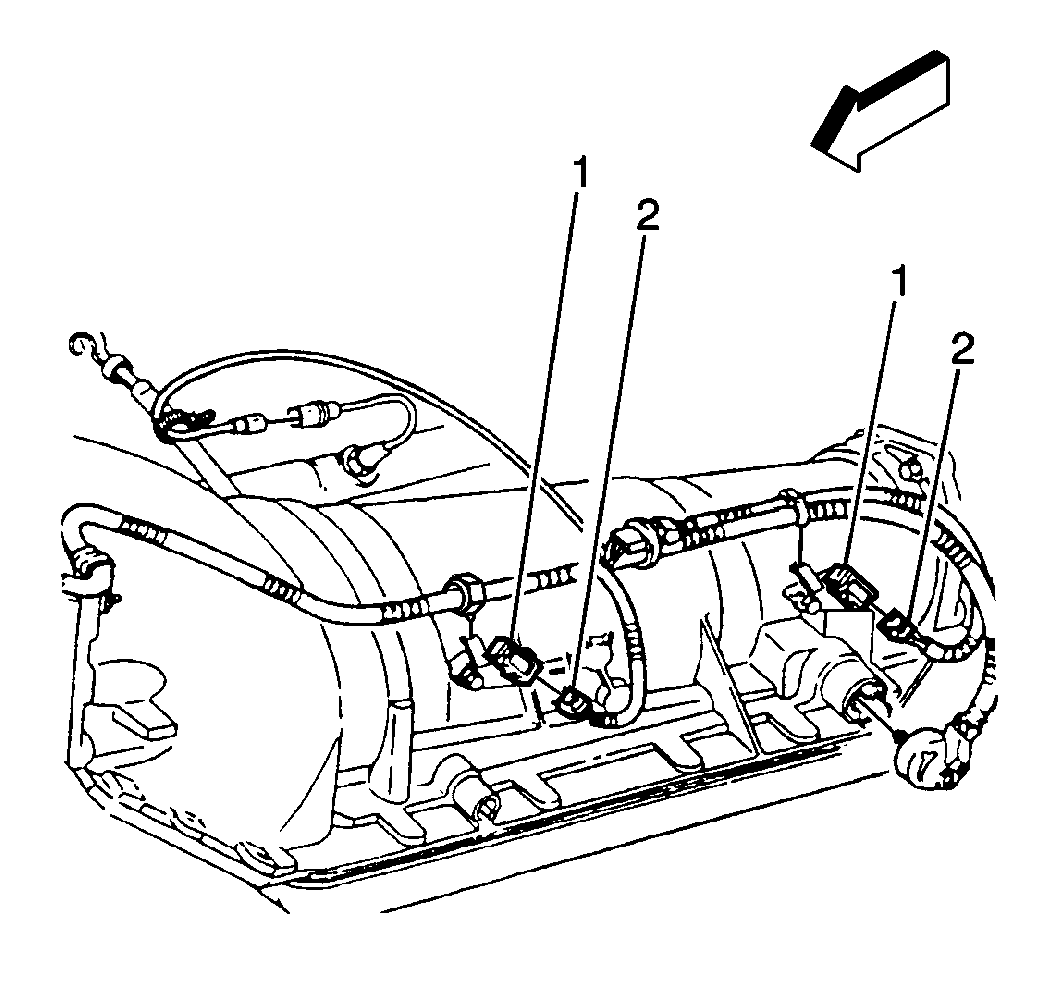 1
2
1
2