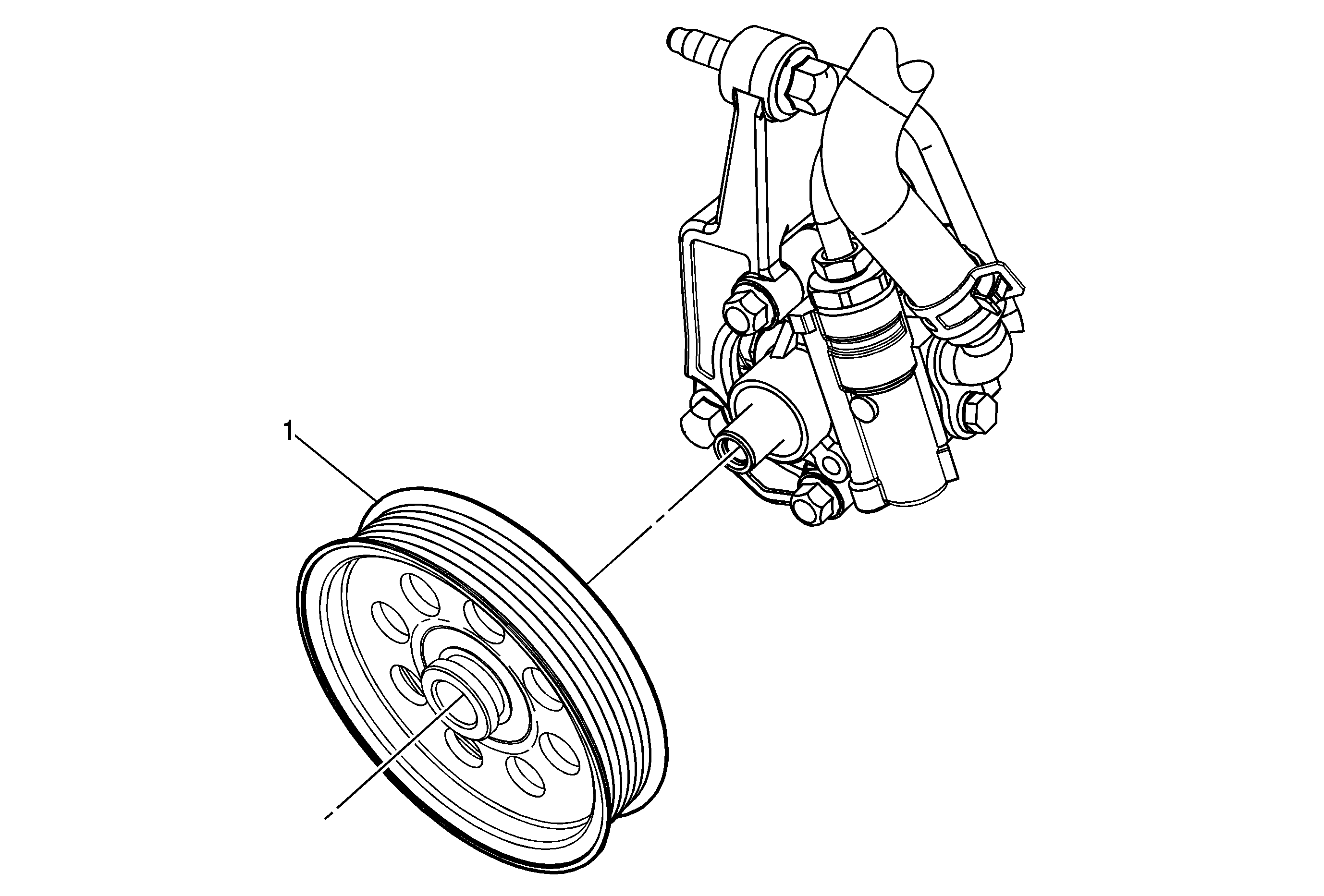 1