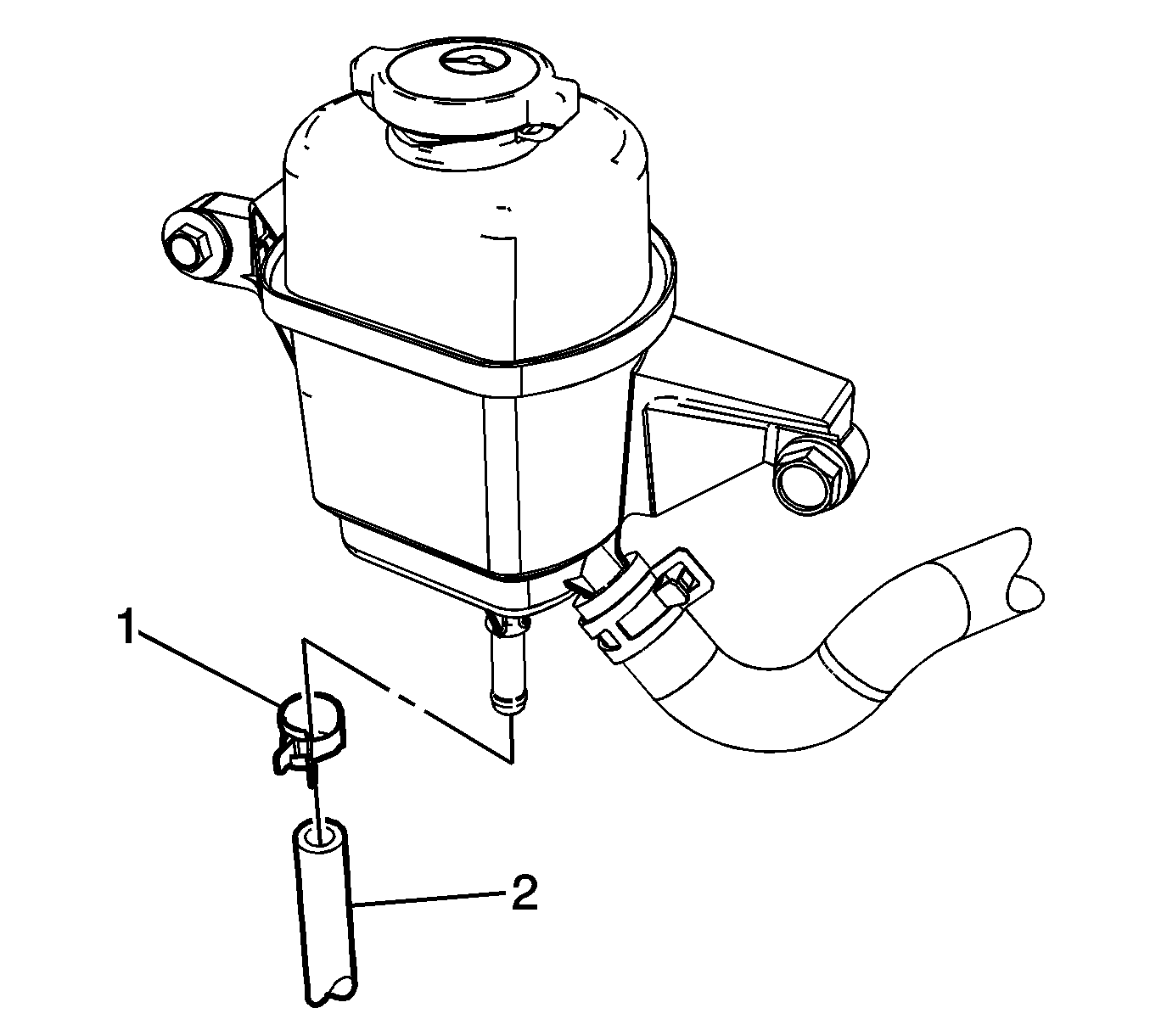 1

2