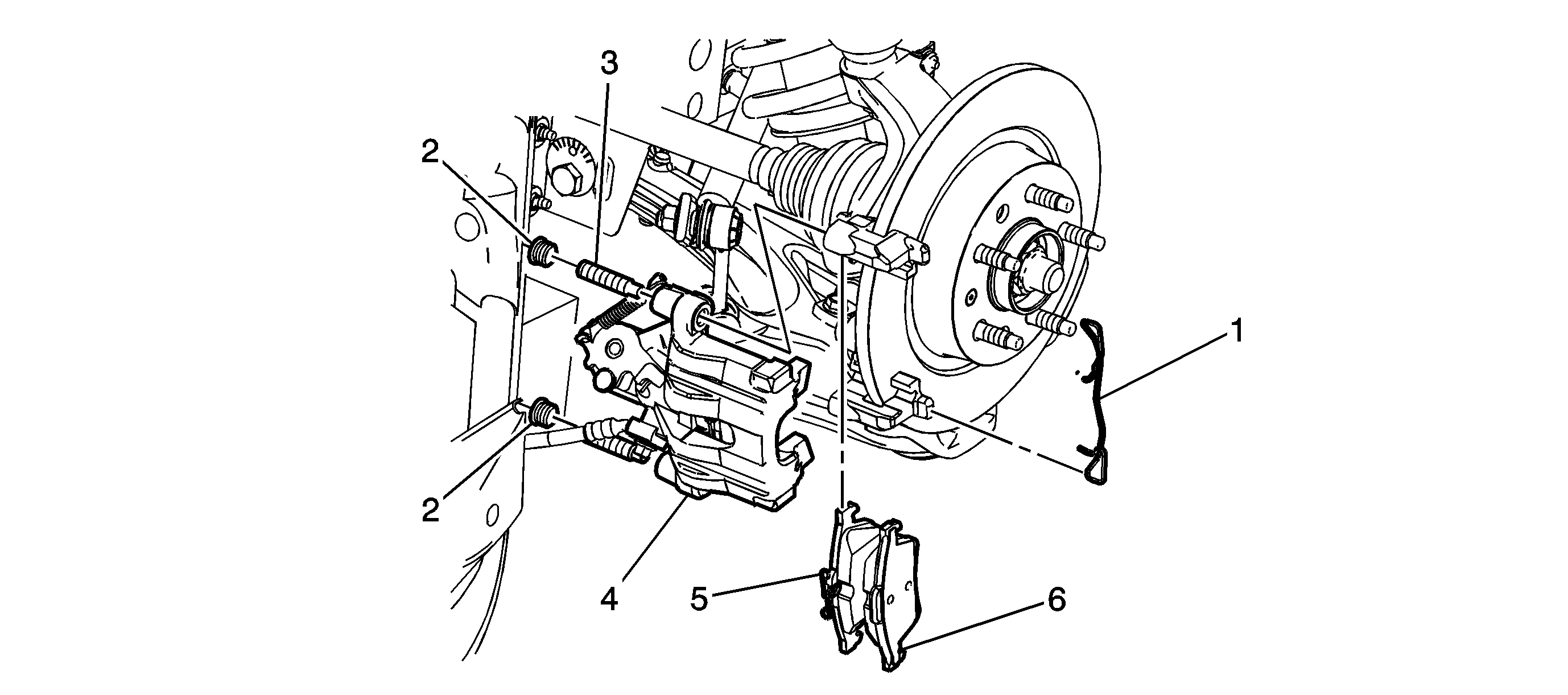 3
2
1
2
4
5
6