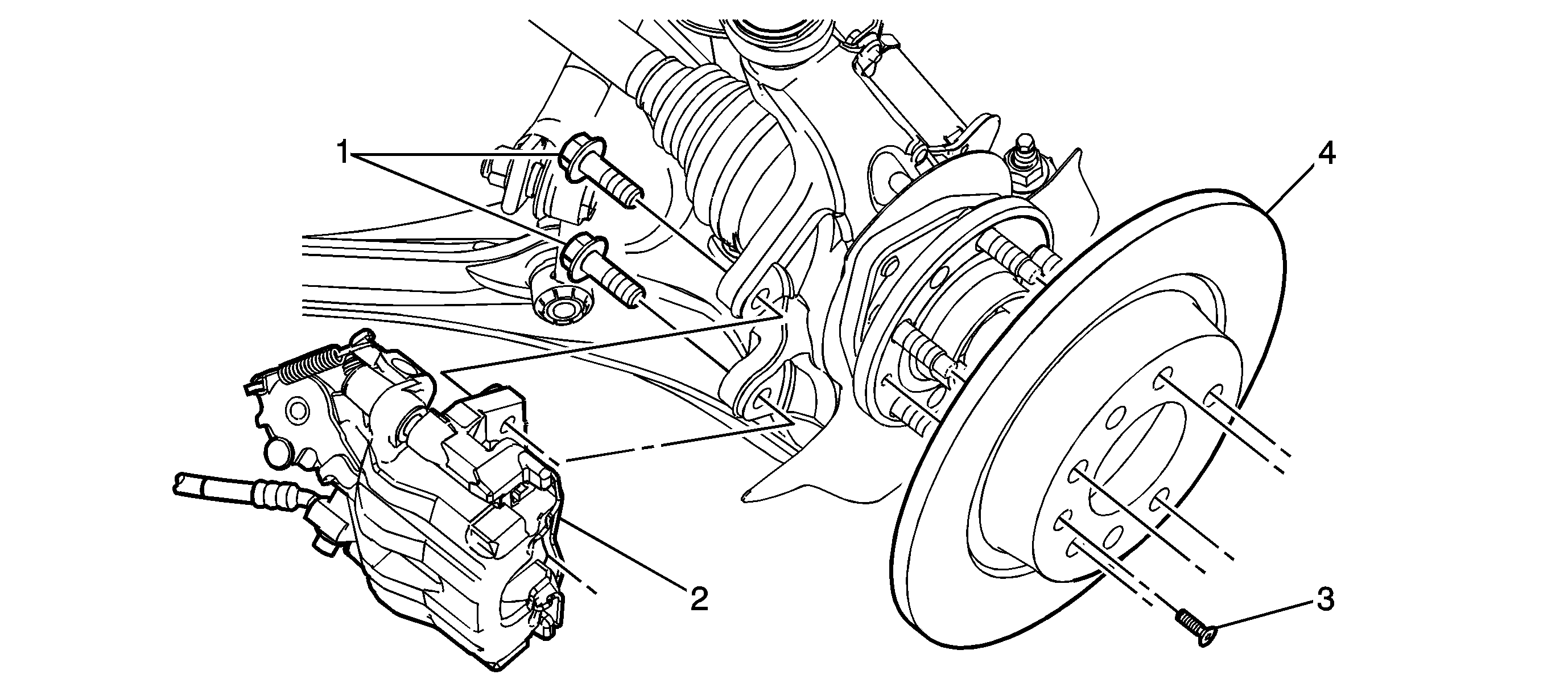 1
4
2
3