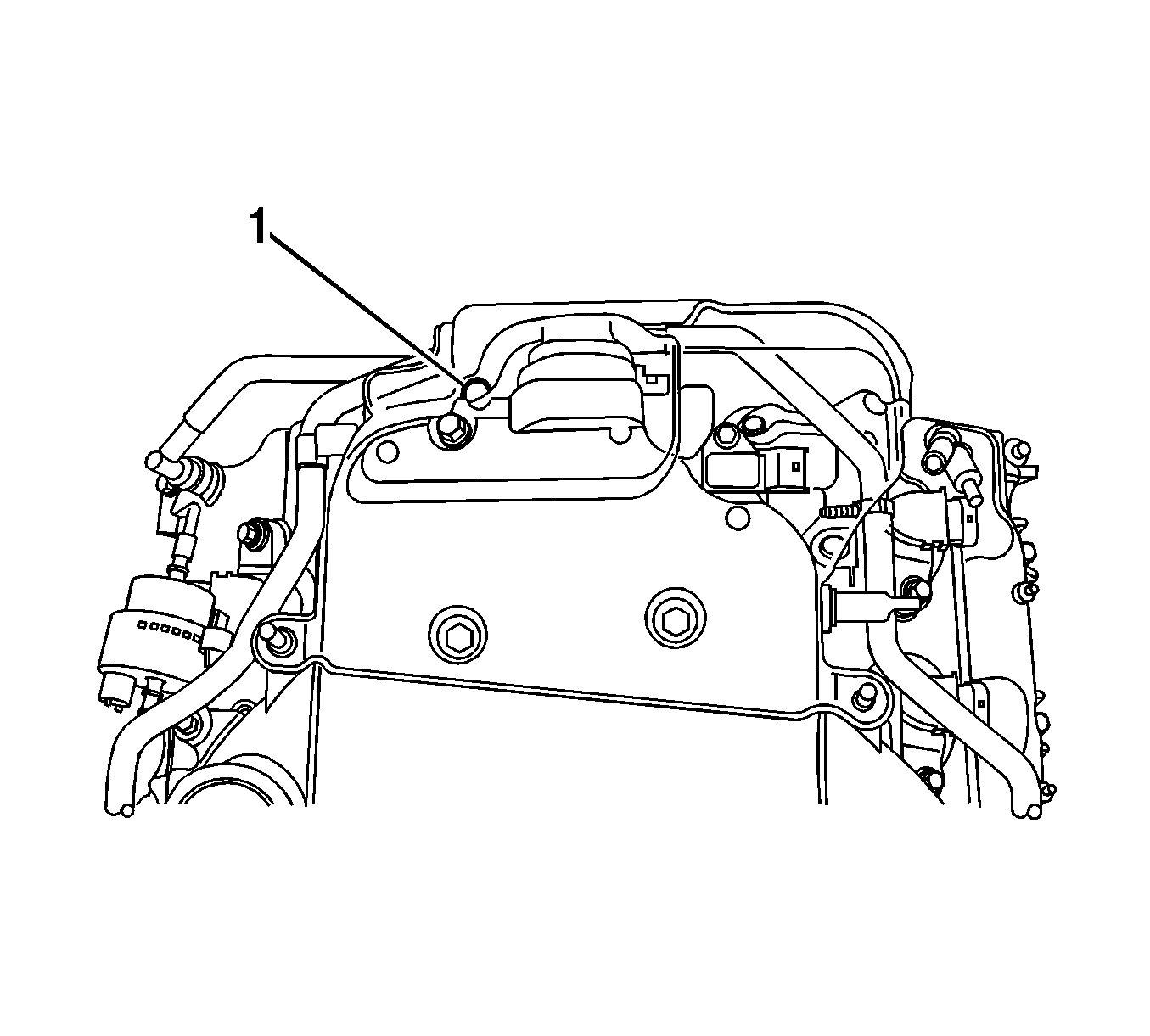 1