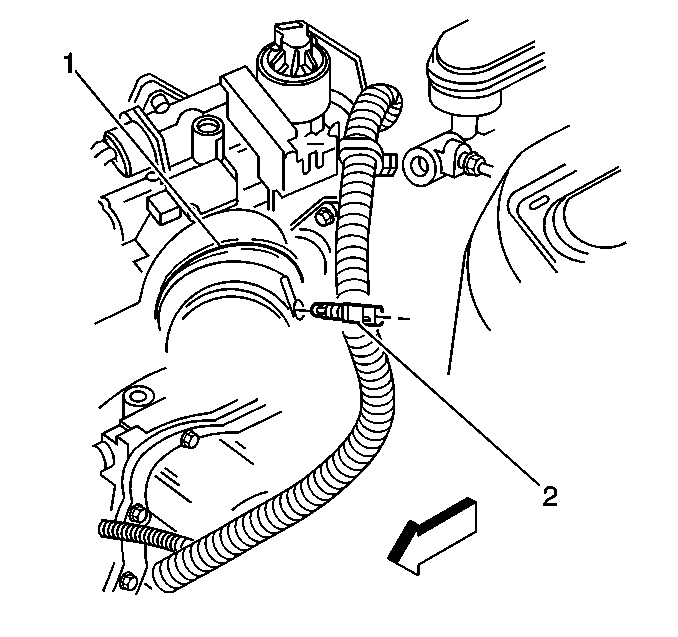 1

2