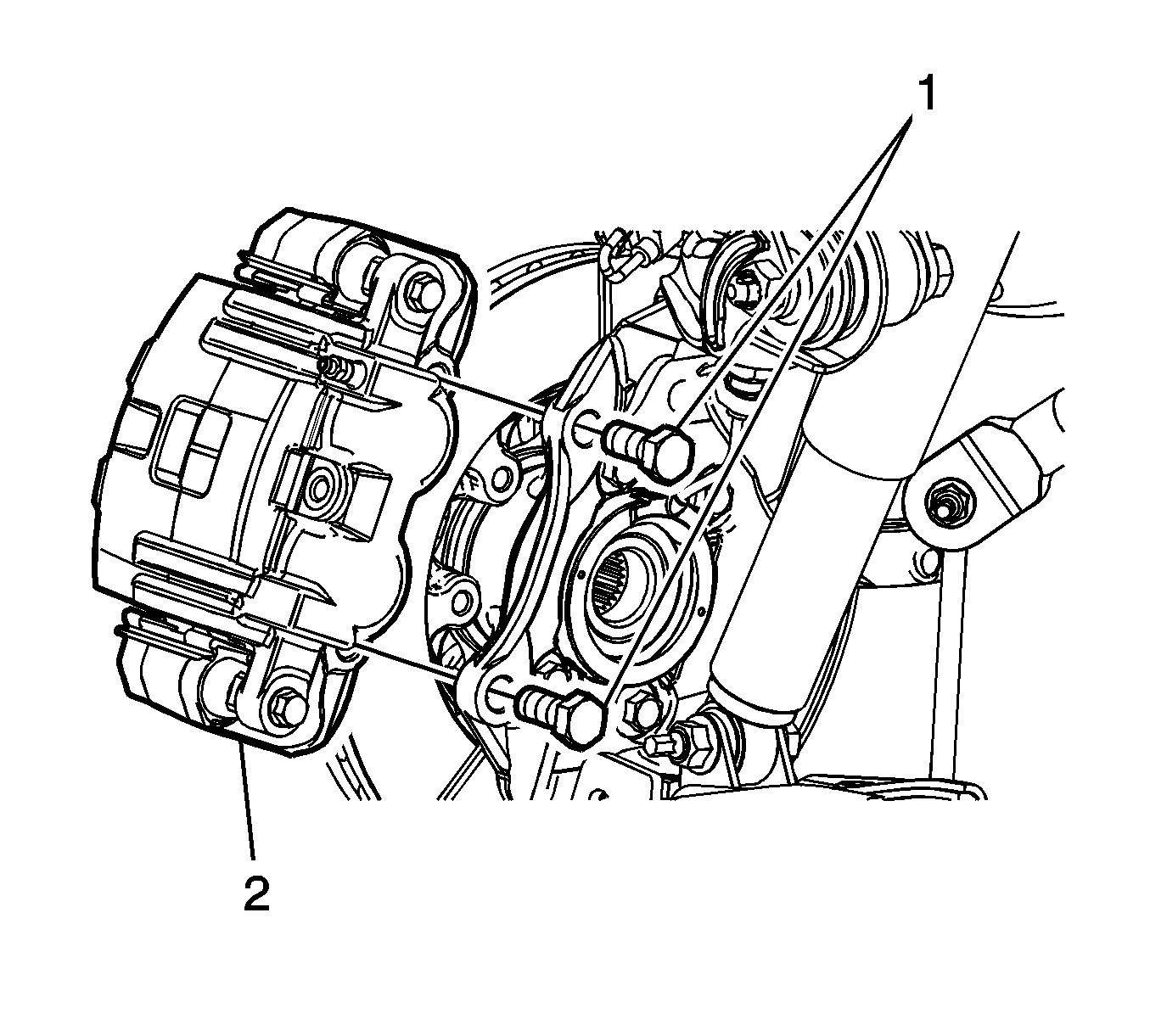 1

2