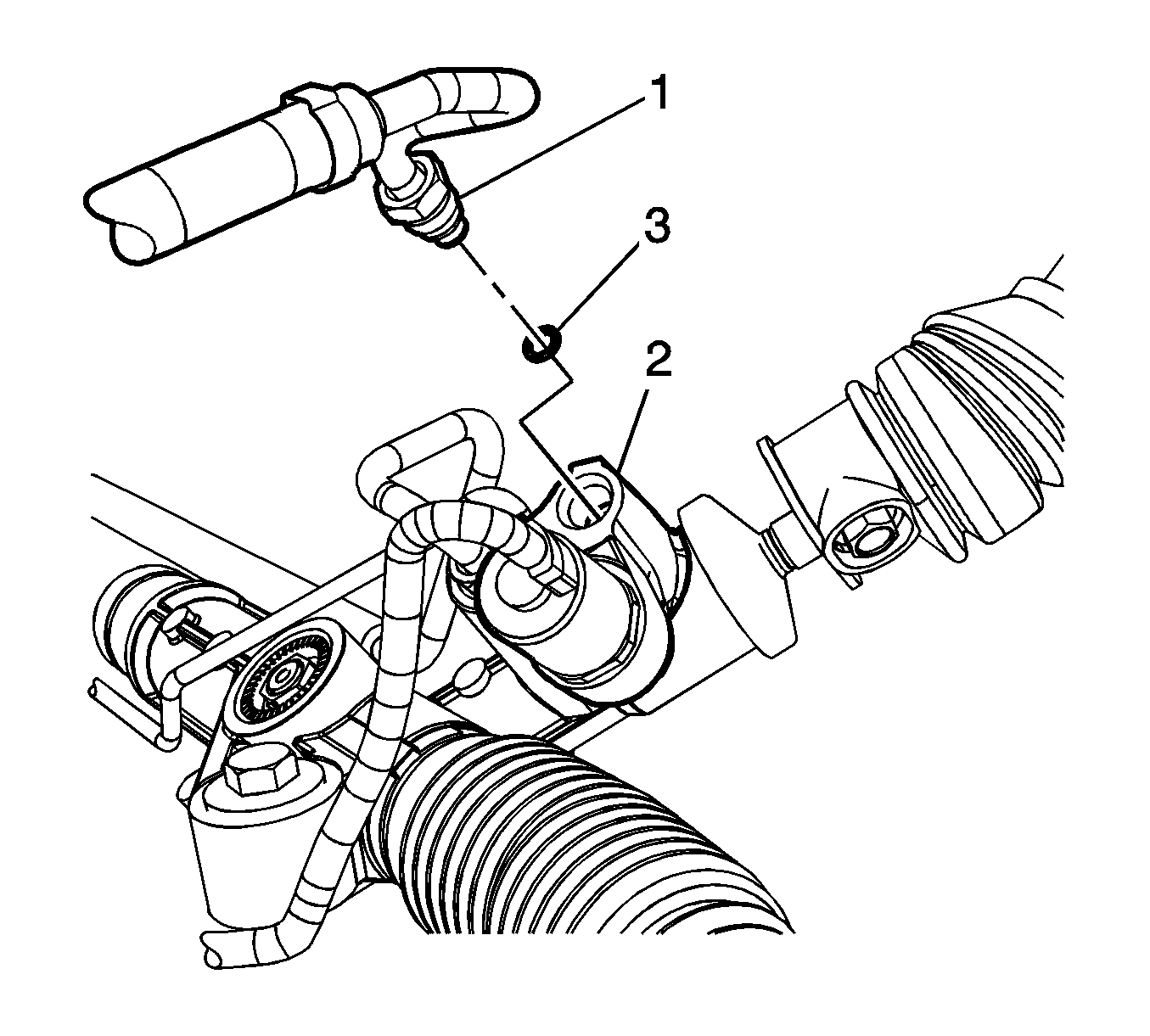 1
3
2