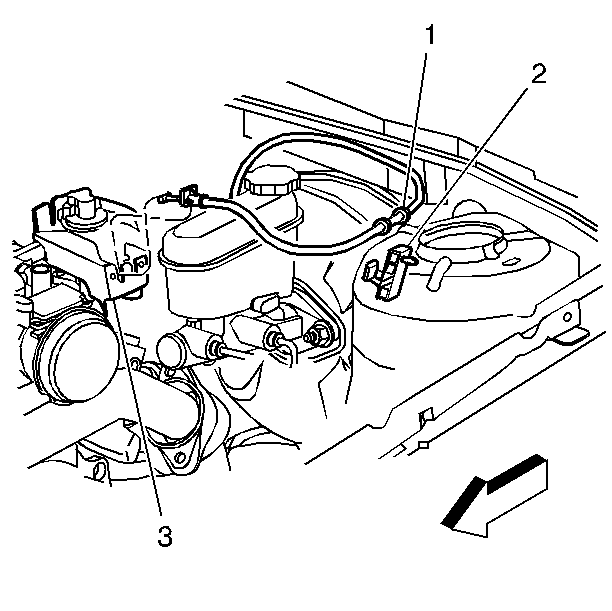 1
2
3