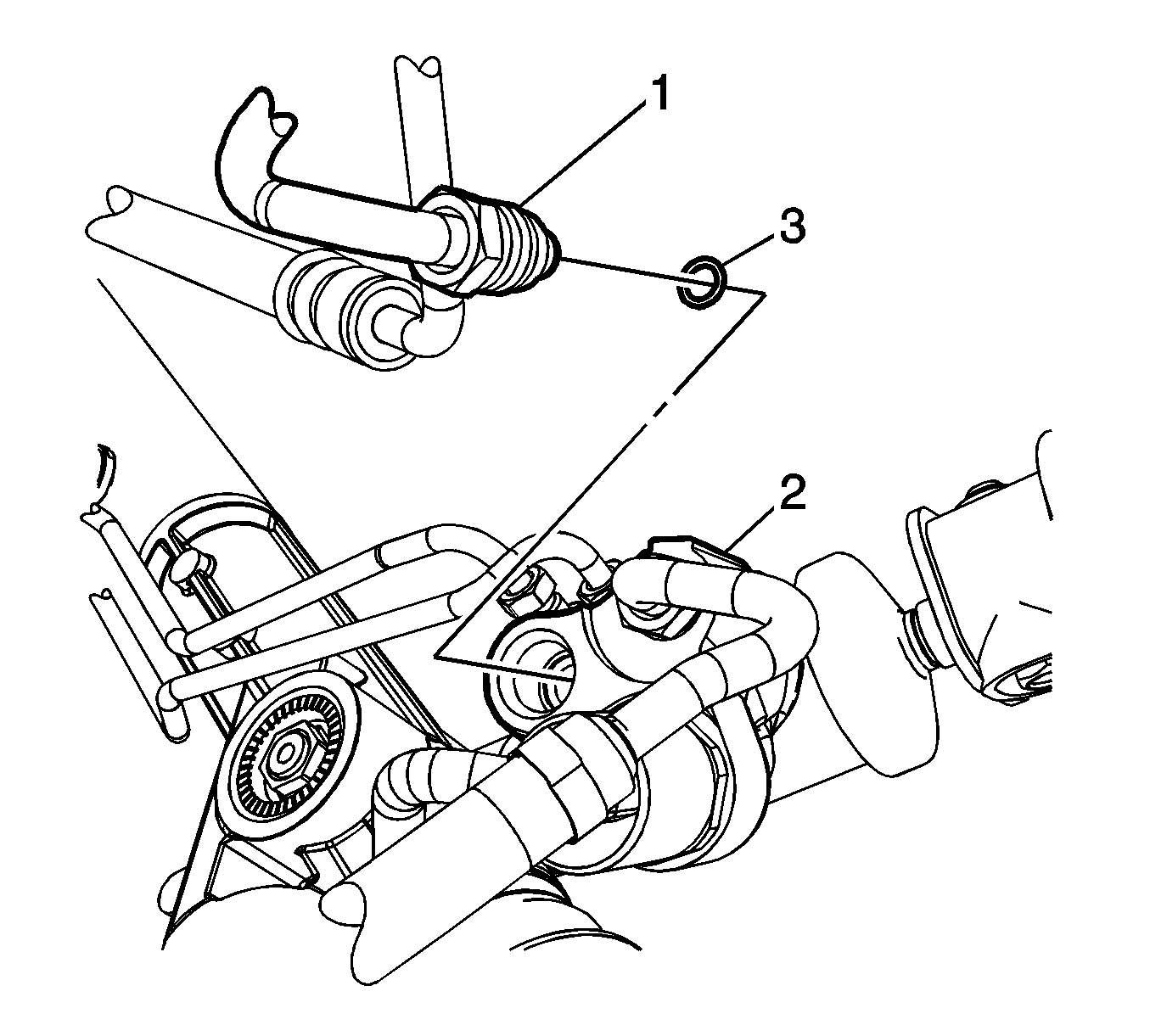 1
3
2