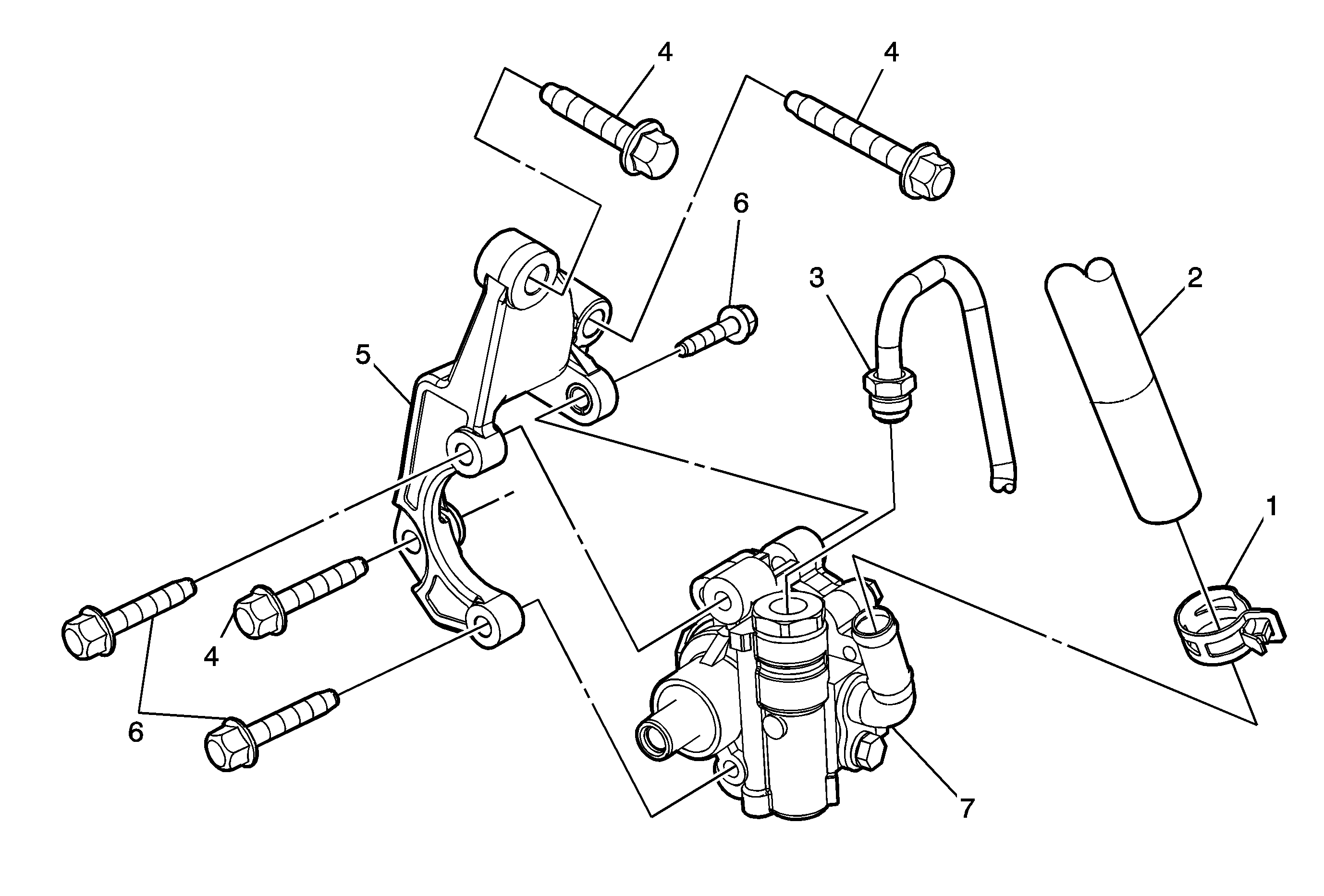 4
4
6
3
2
5
1
4
6
7