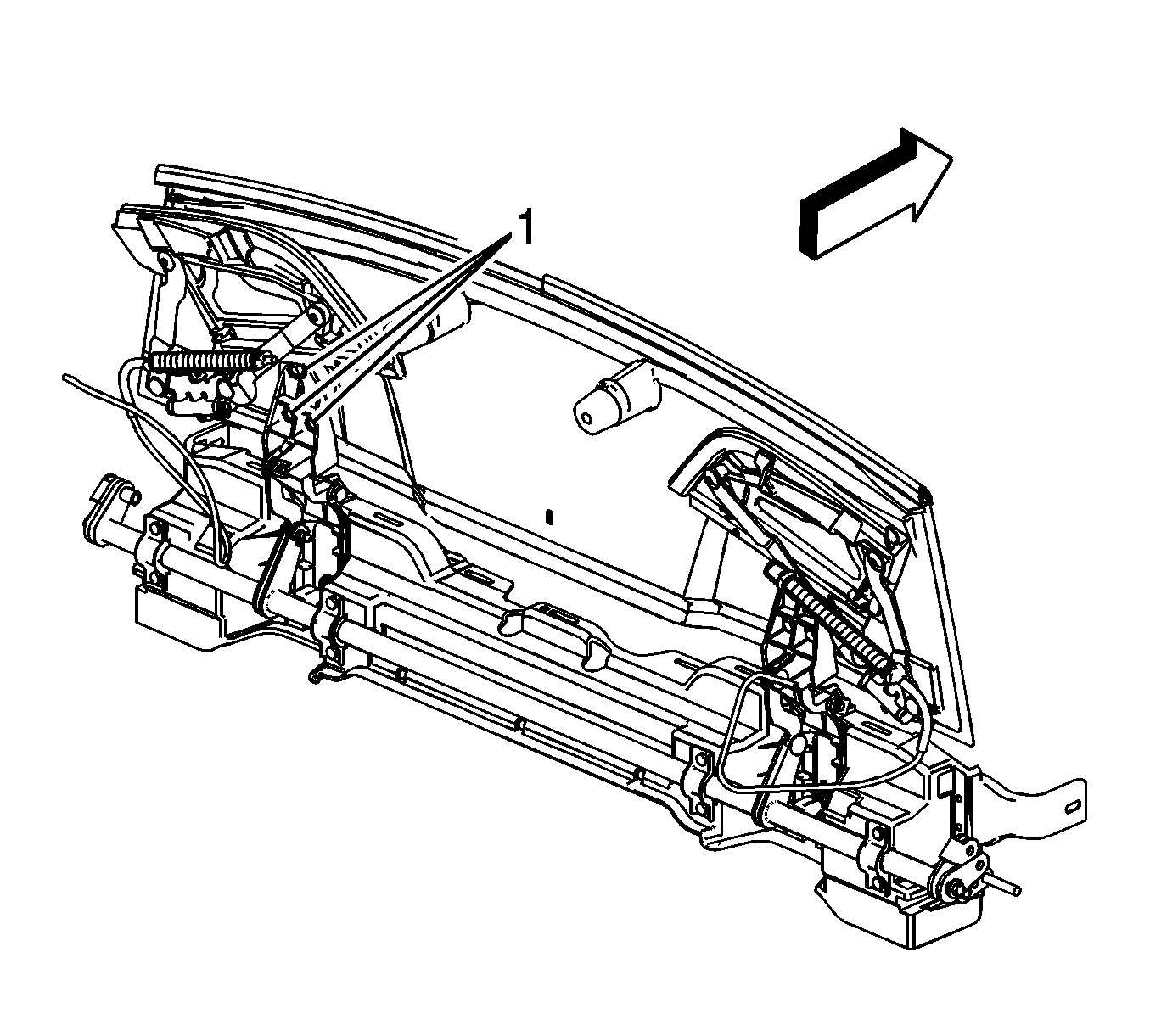 1