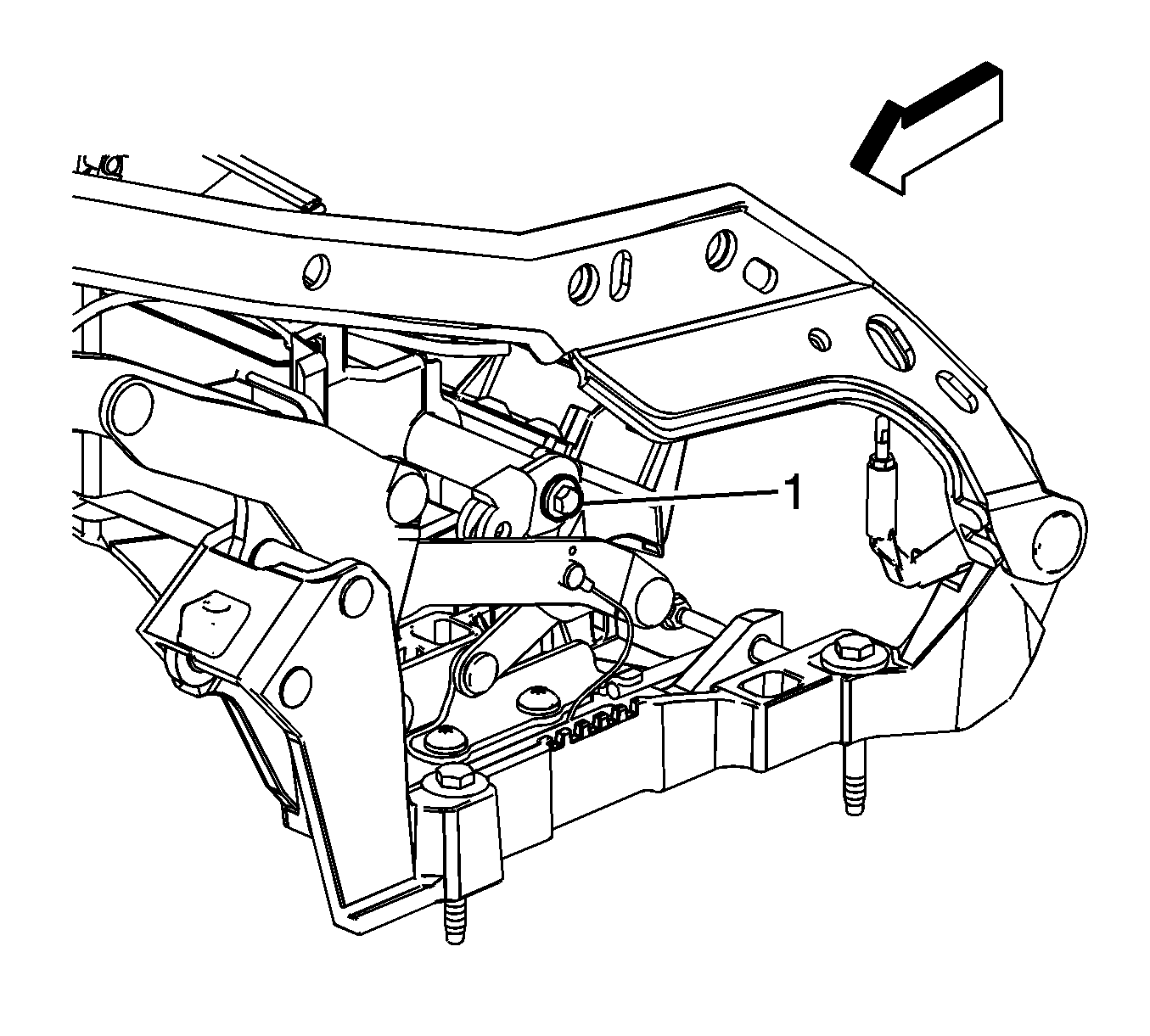 1