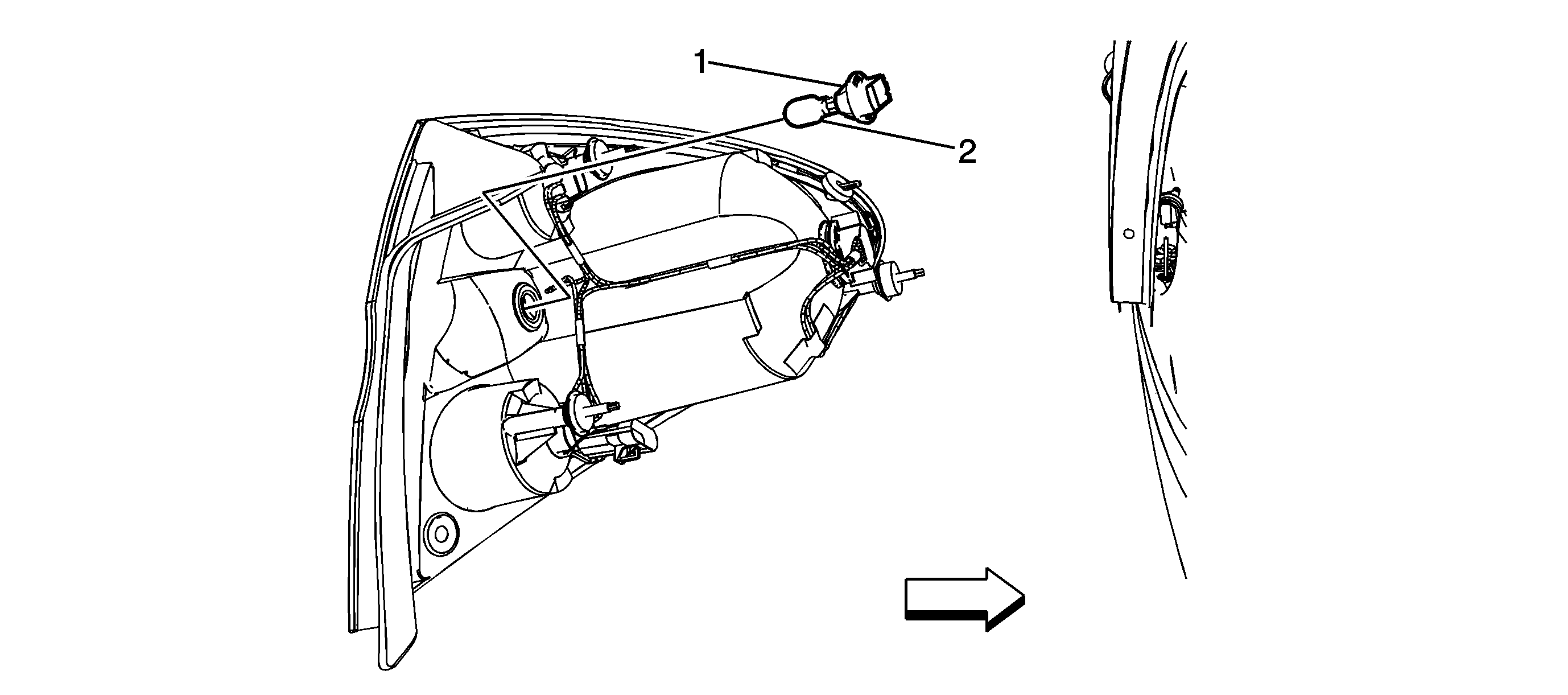 1
2