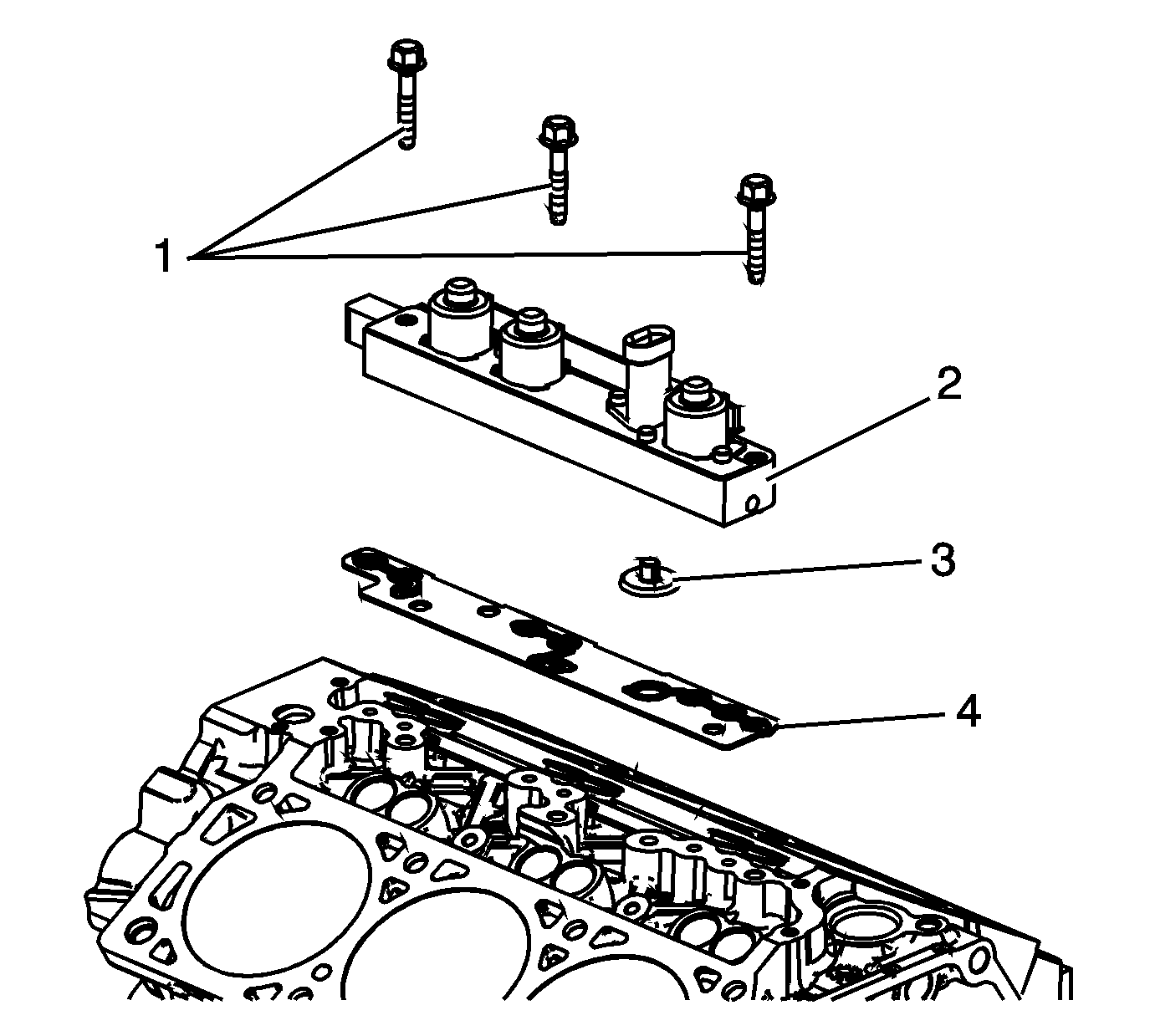 1
2
3
4