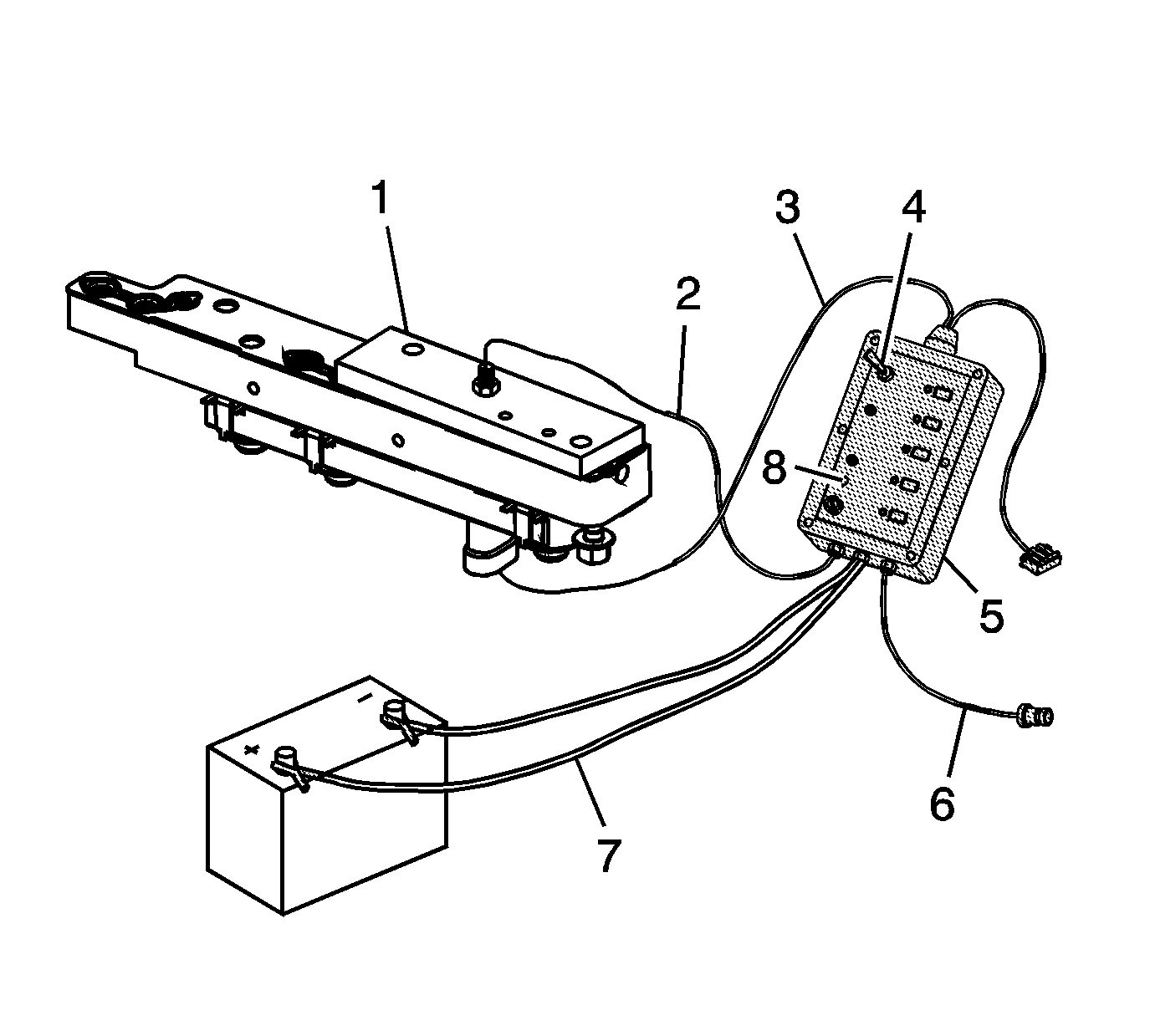 1
2
3
4
8
5
6
7
-
+