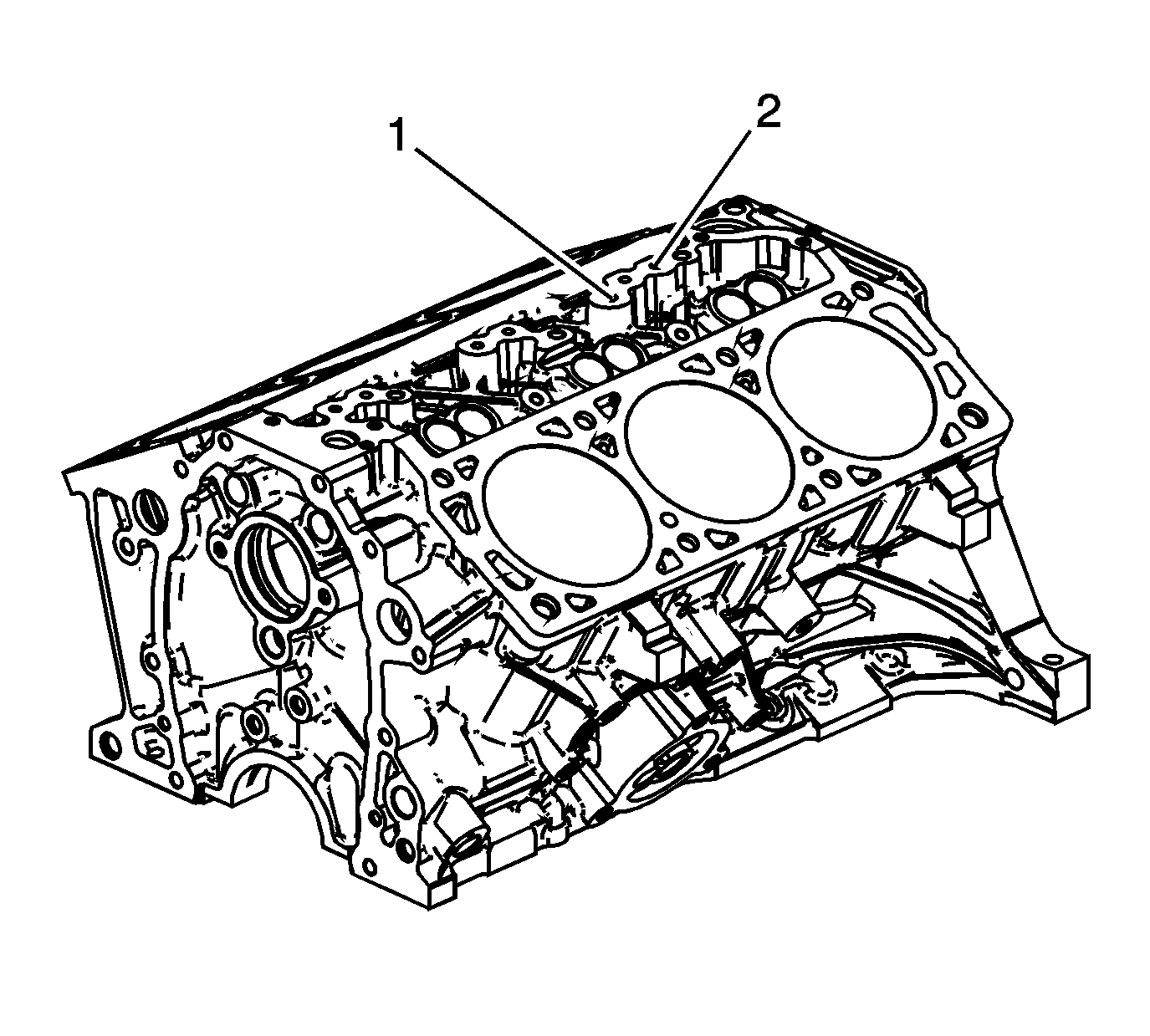 1
2