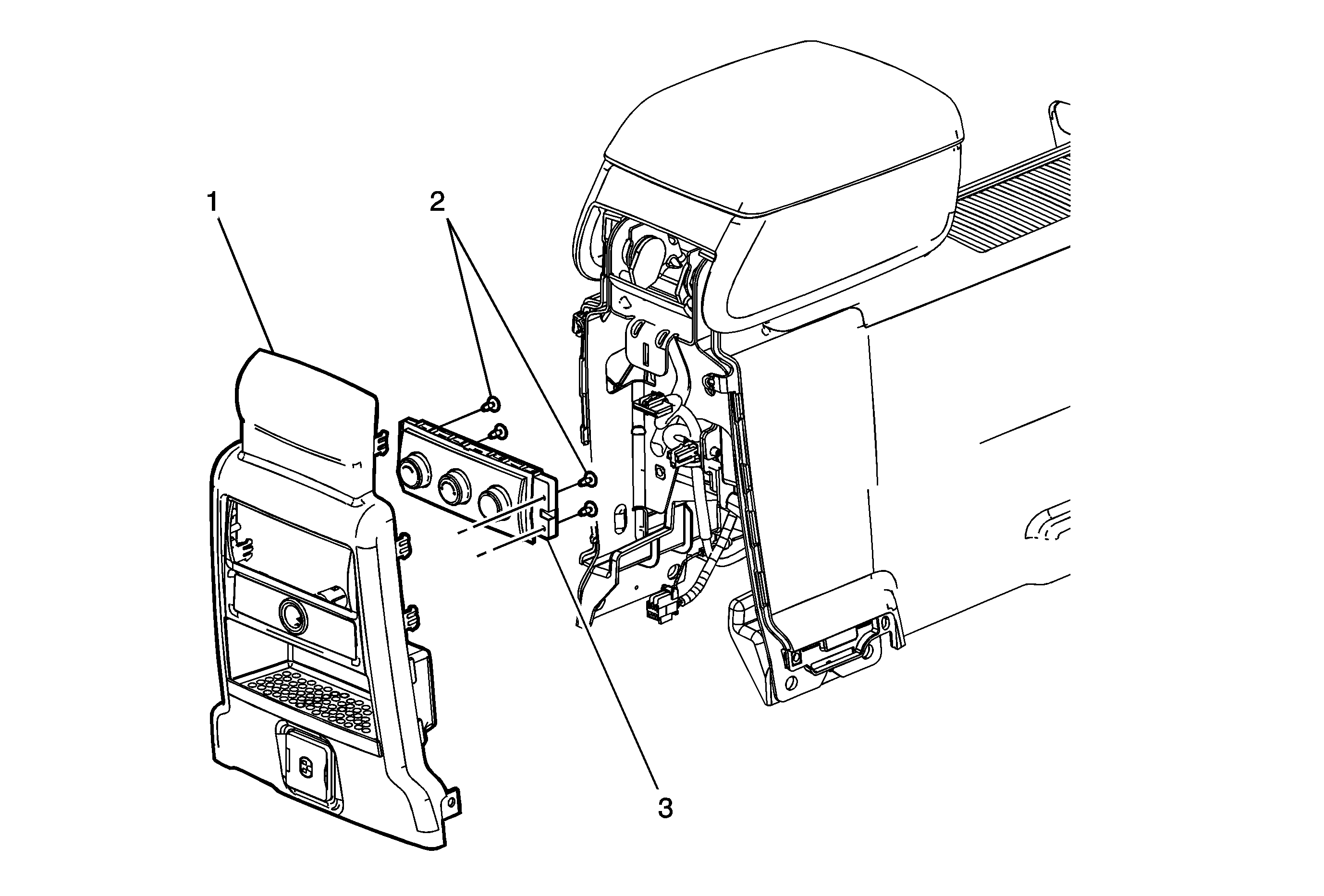 1
2
3