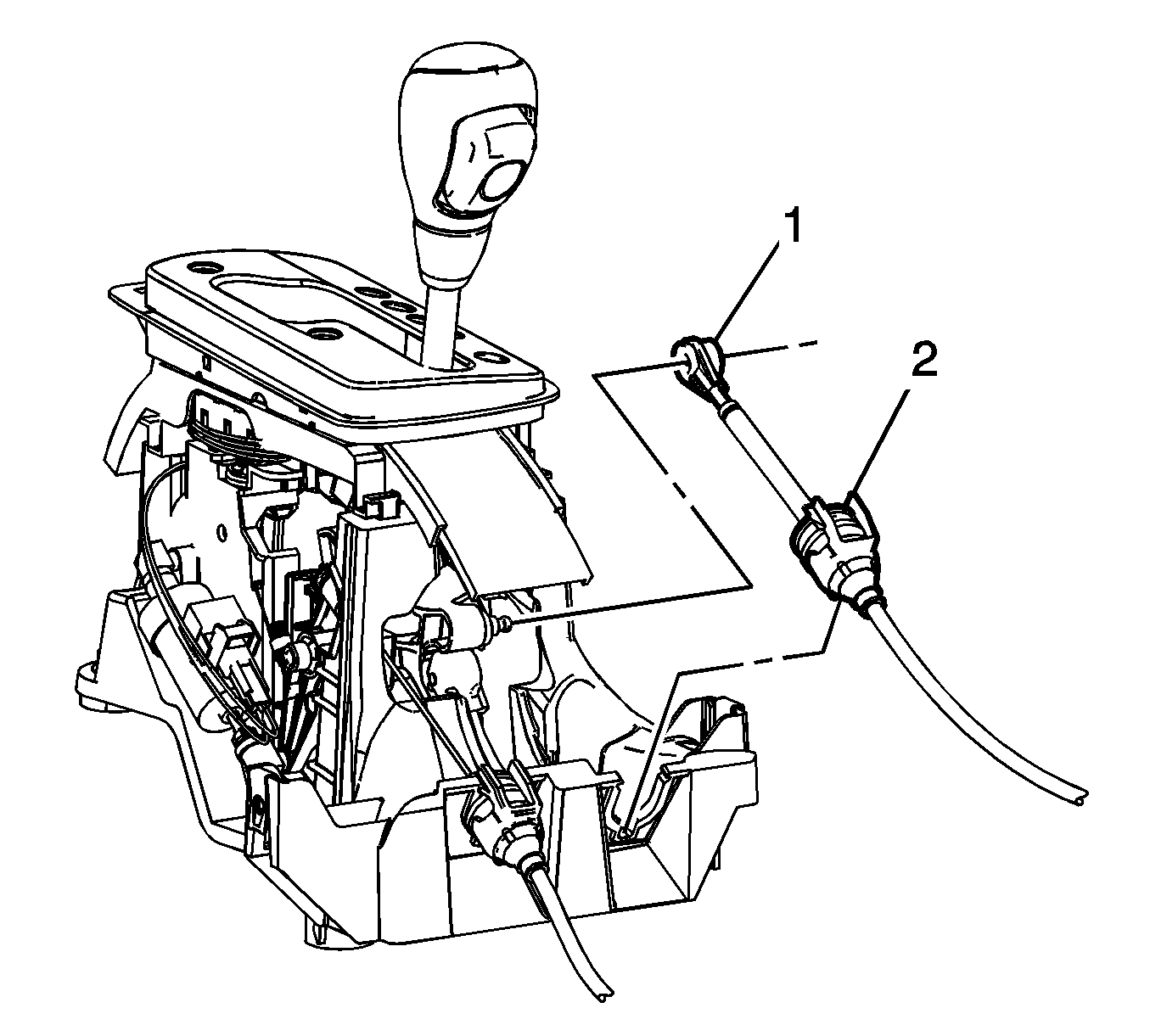 1
2