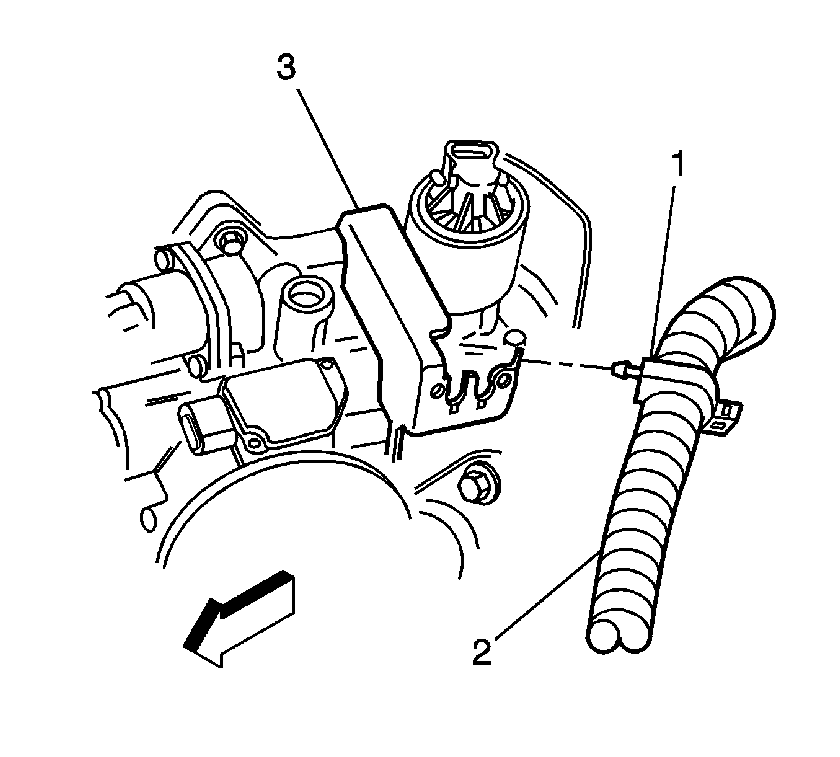 3
1
2