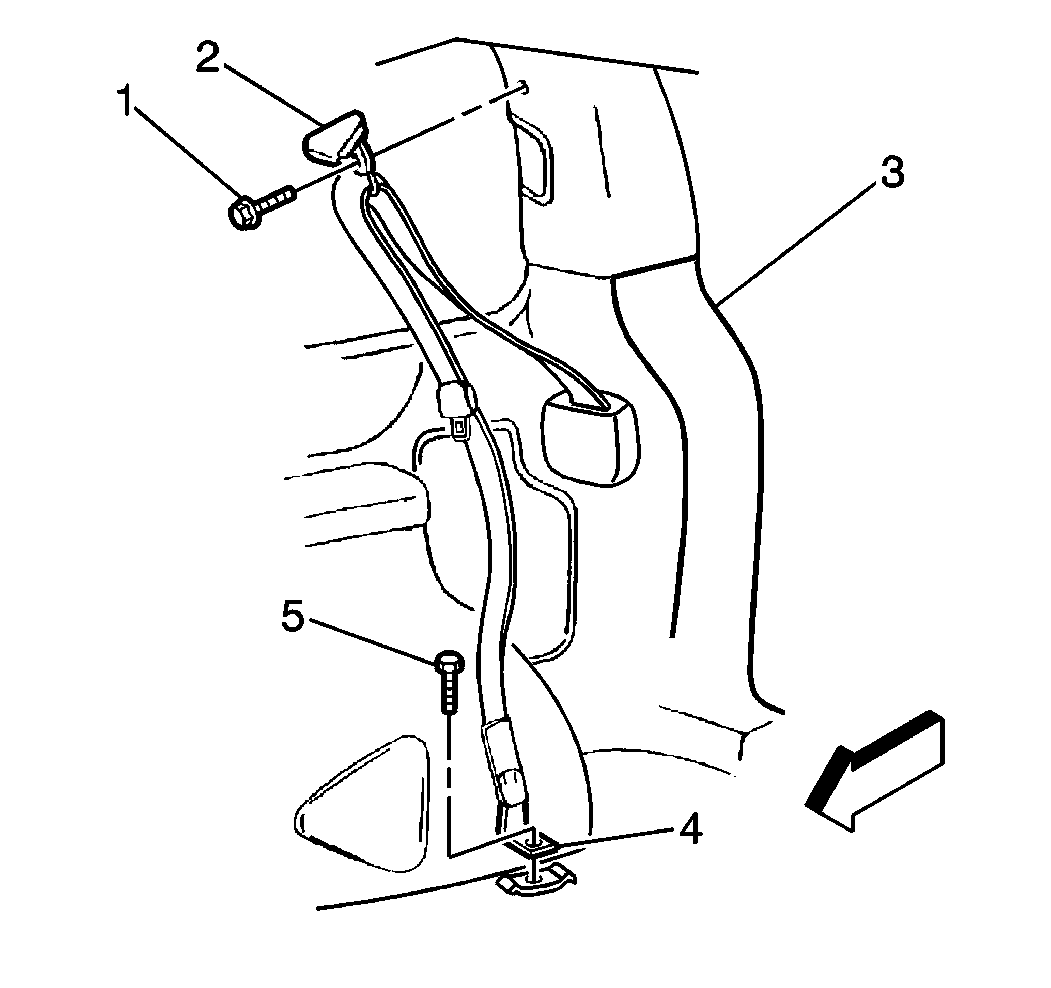 2
1
3
5
4