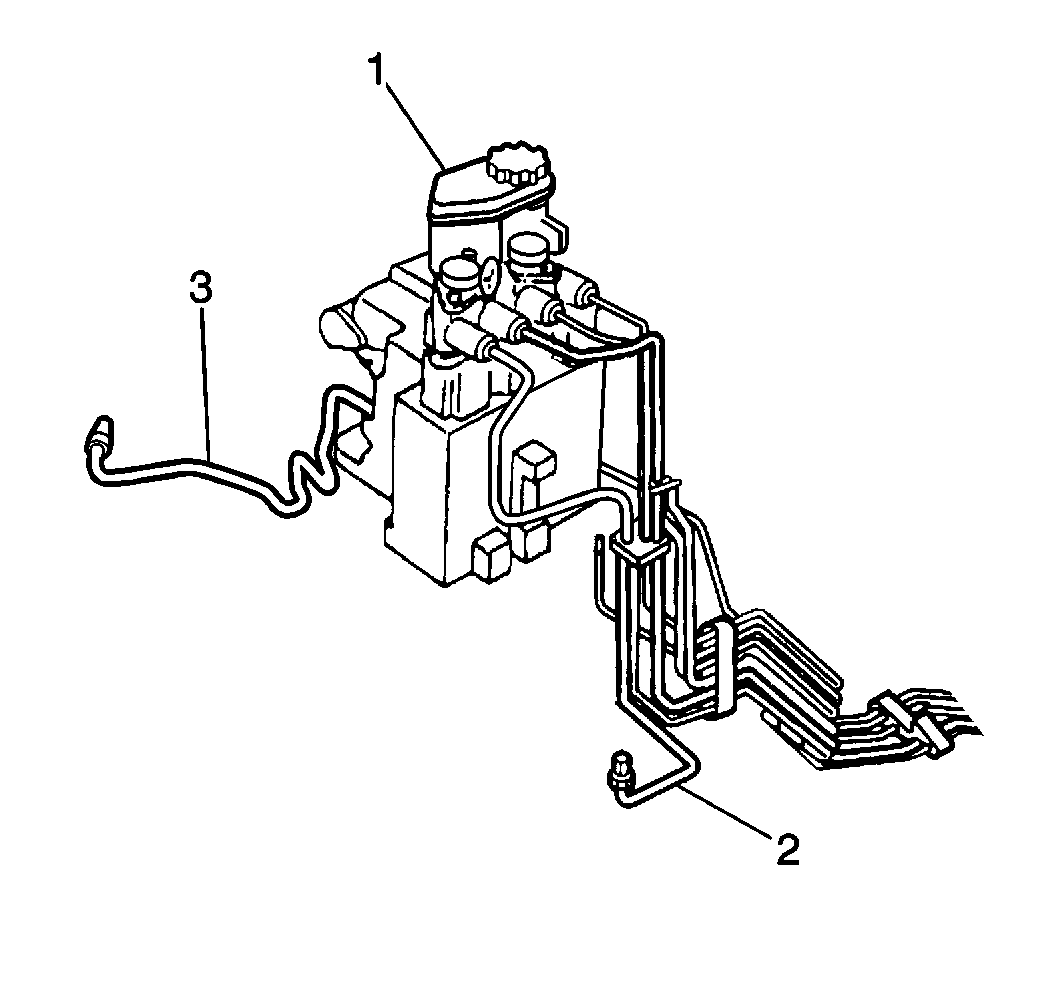 1
3
2