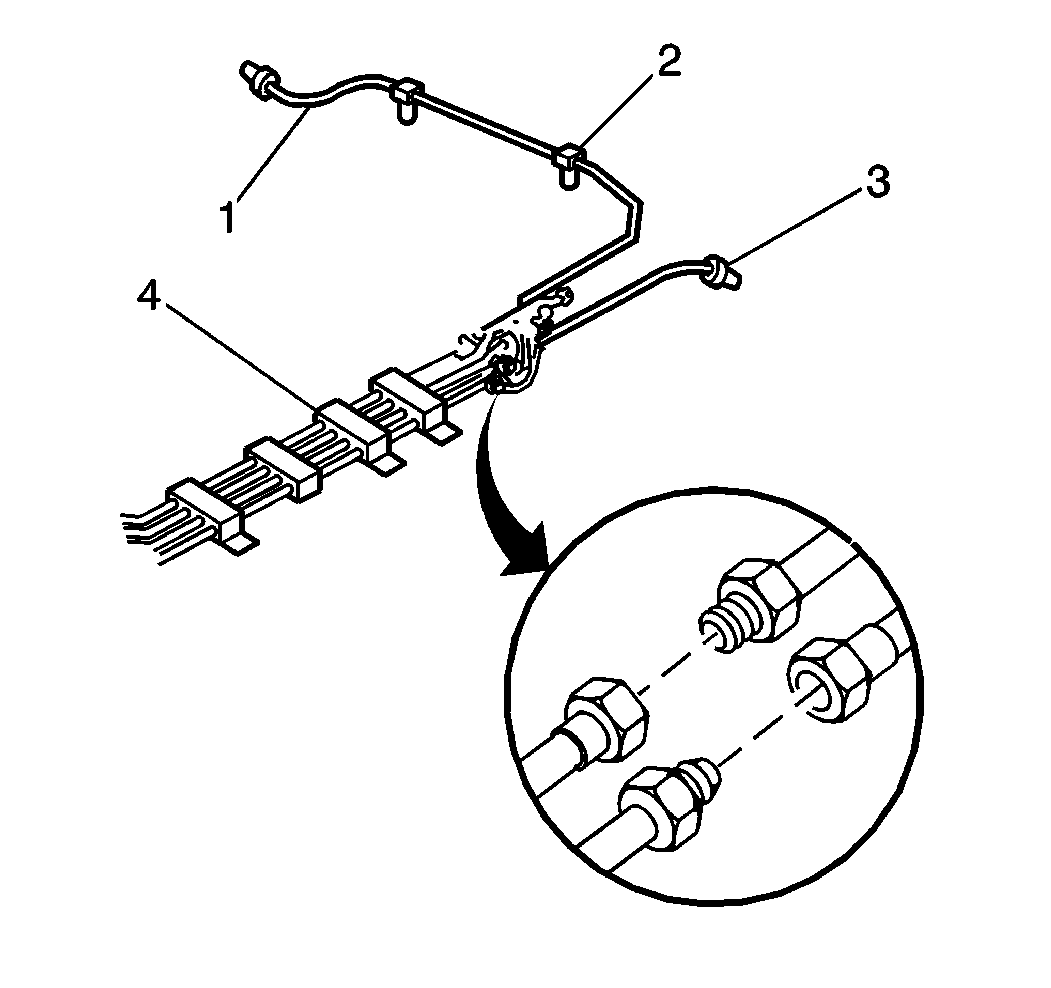 1
2
3
4