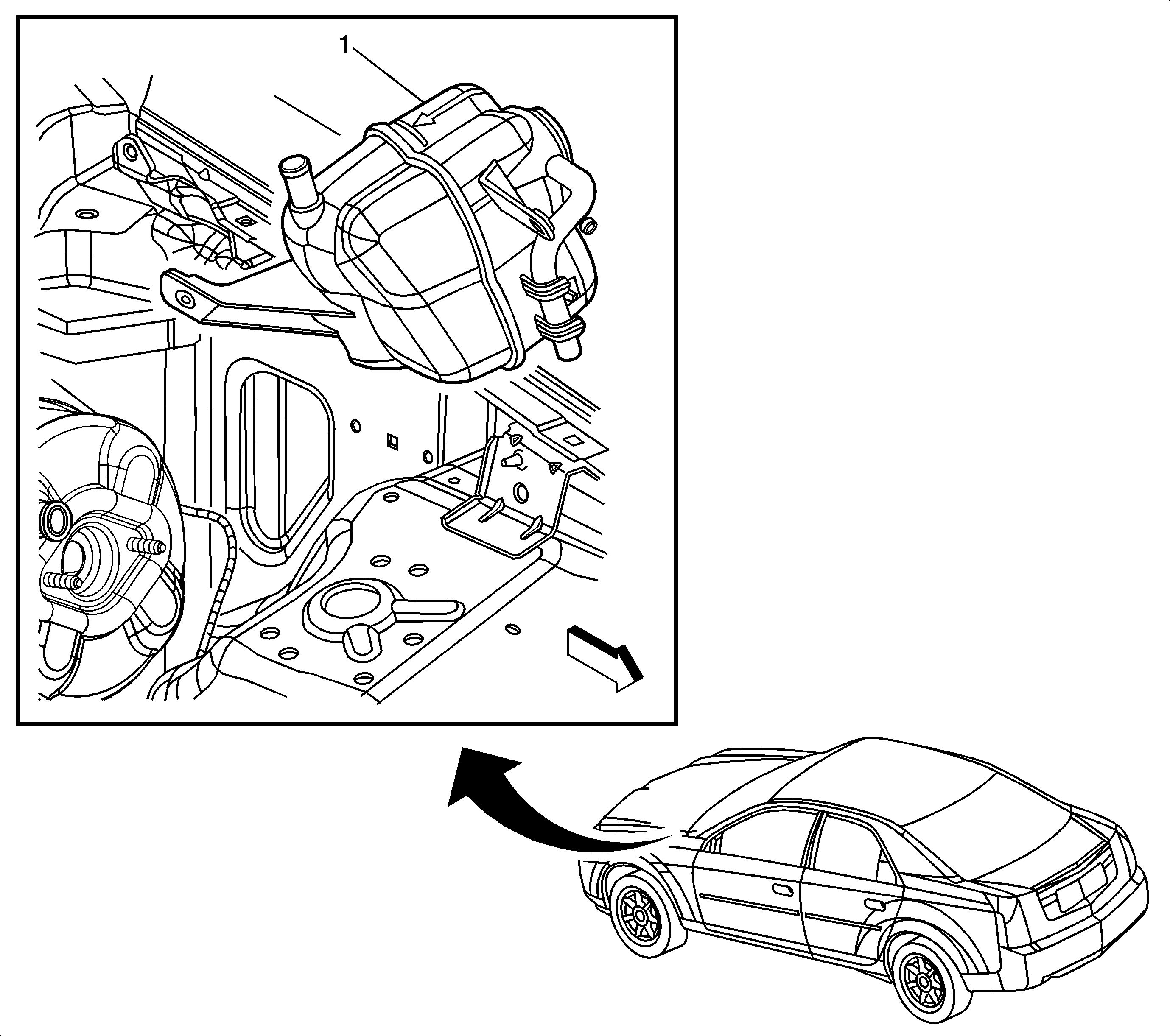 1