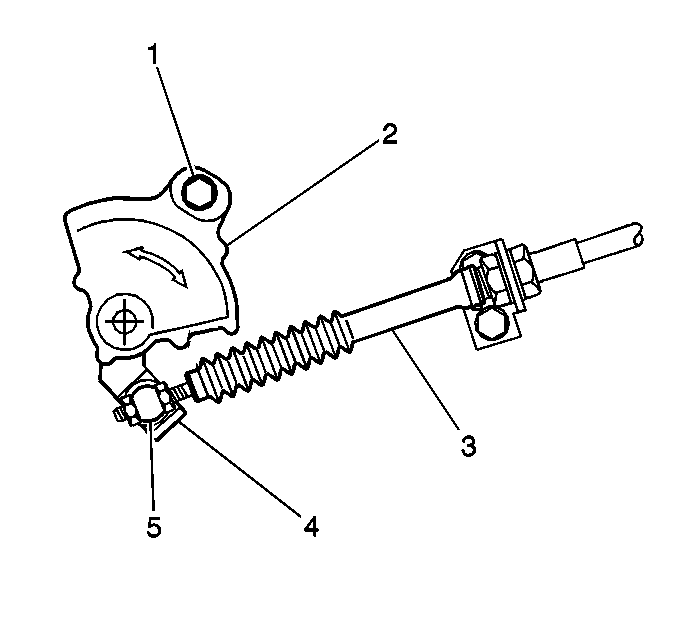 1
2
3
5
4