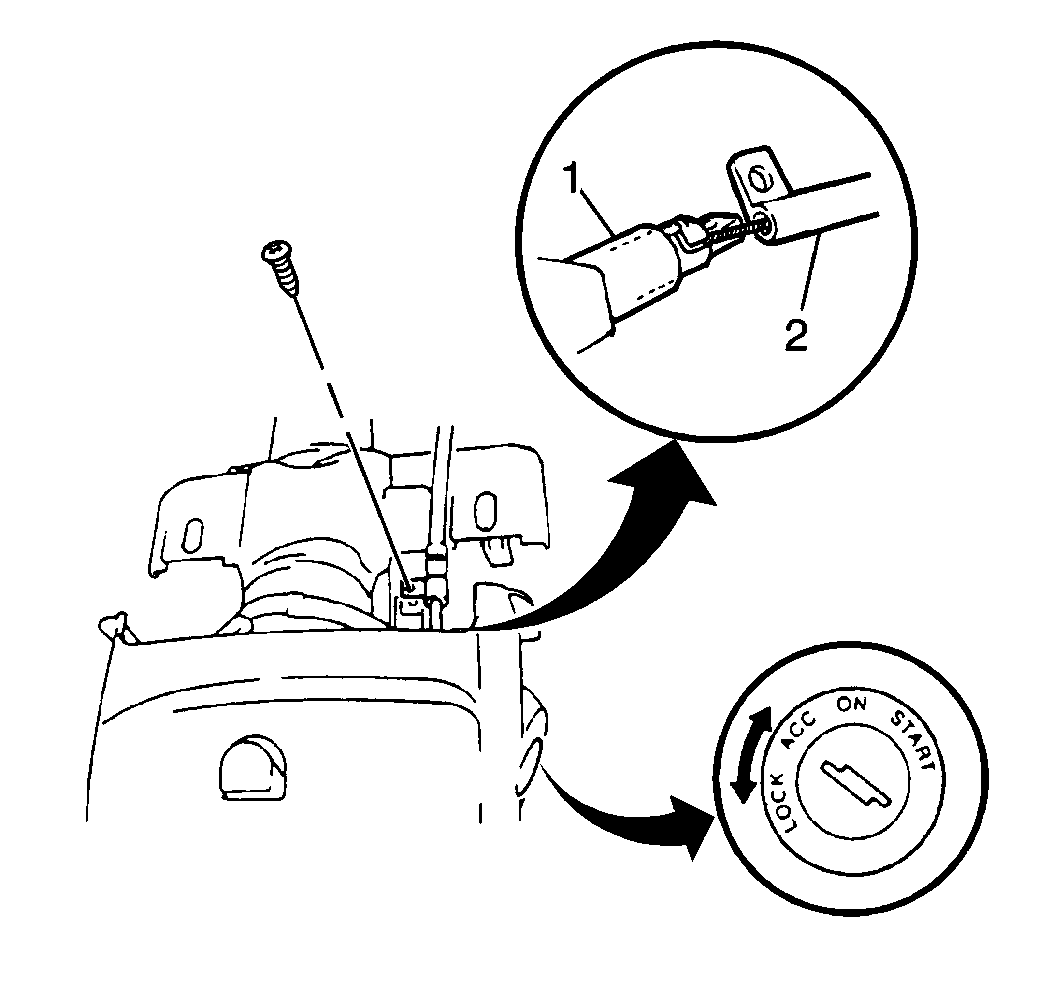 1
2
LOCK ACC ON START