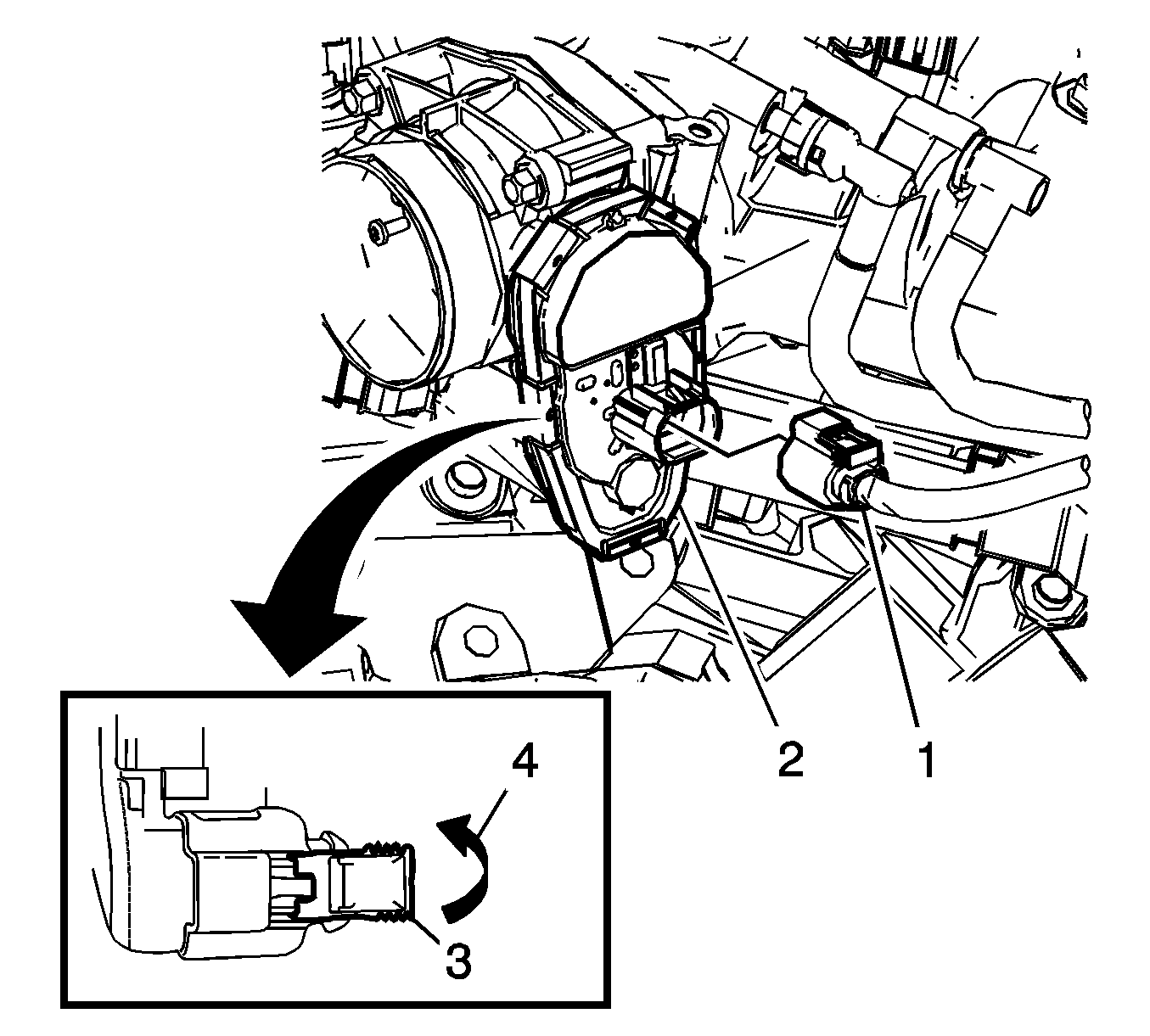 2
1
4
3