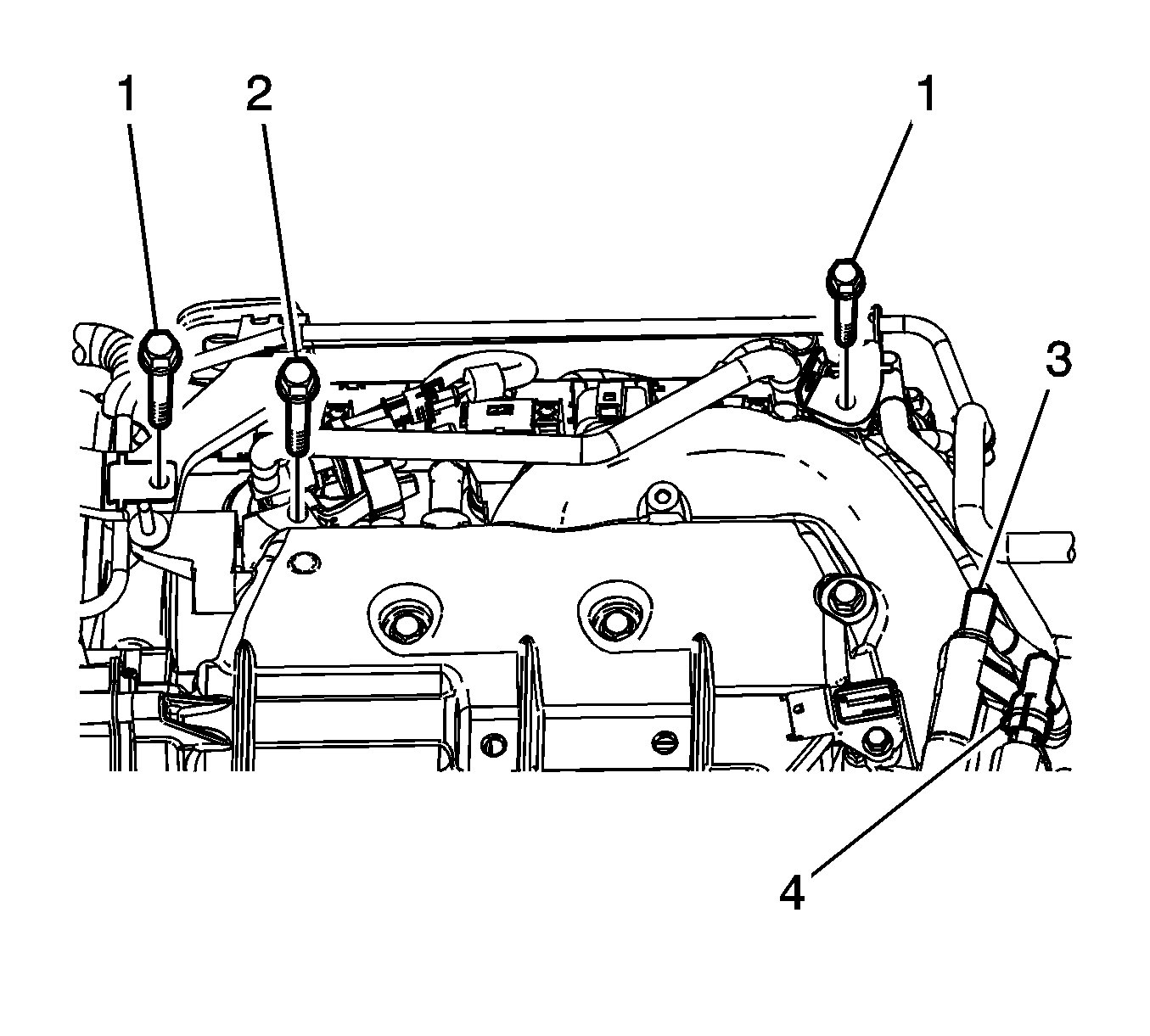 1
2
1
3
4