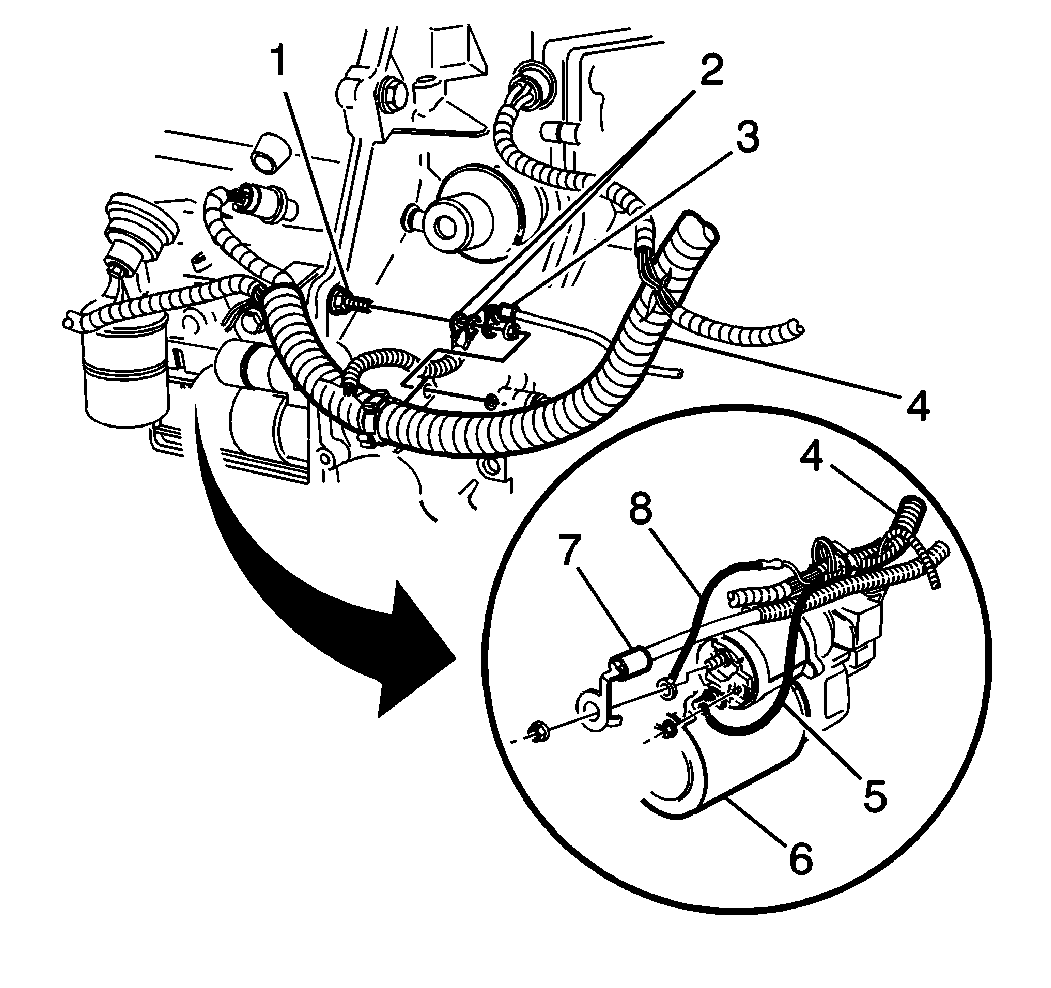 1
2
3
4
4
8
7
5
6