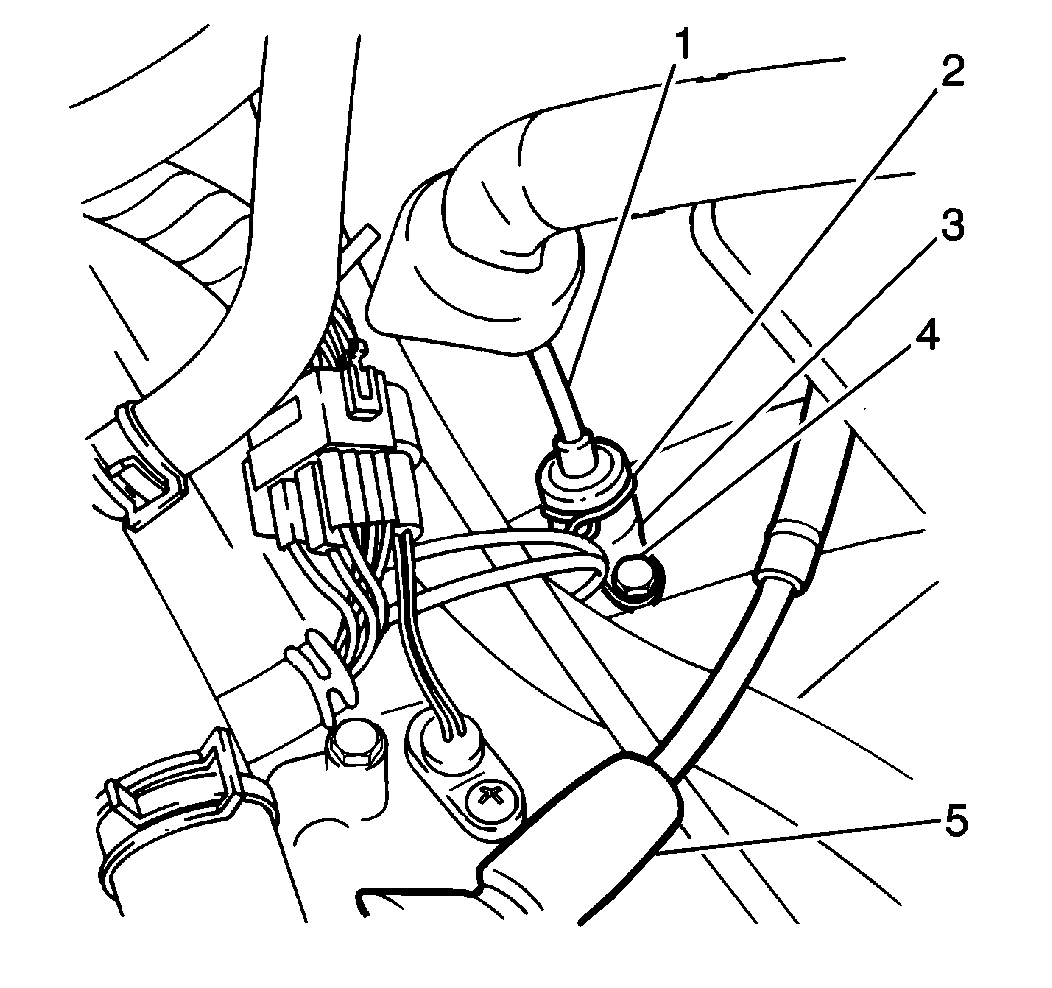 1
2
3
4
5